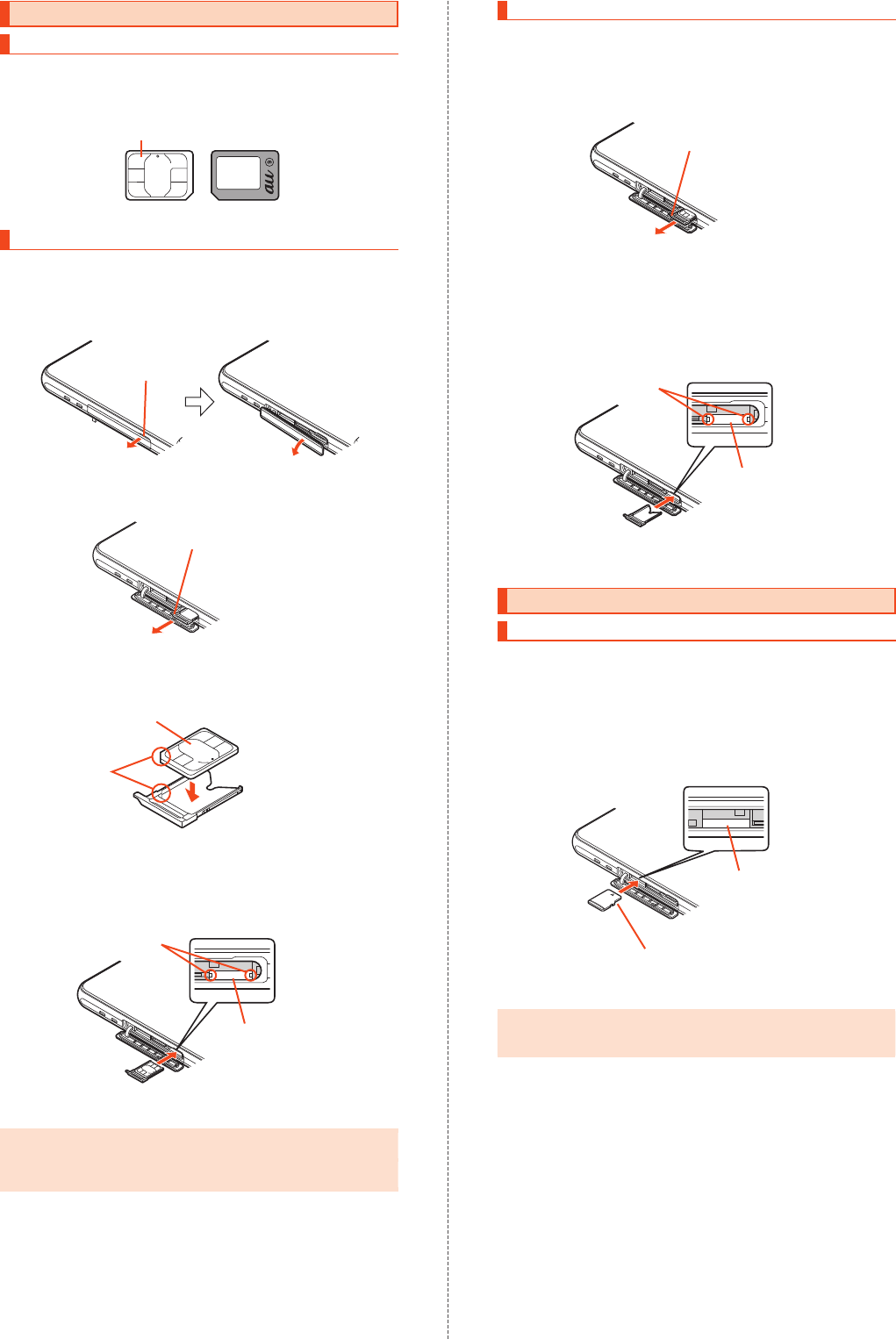 au