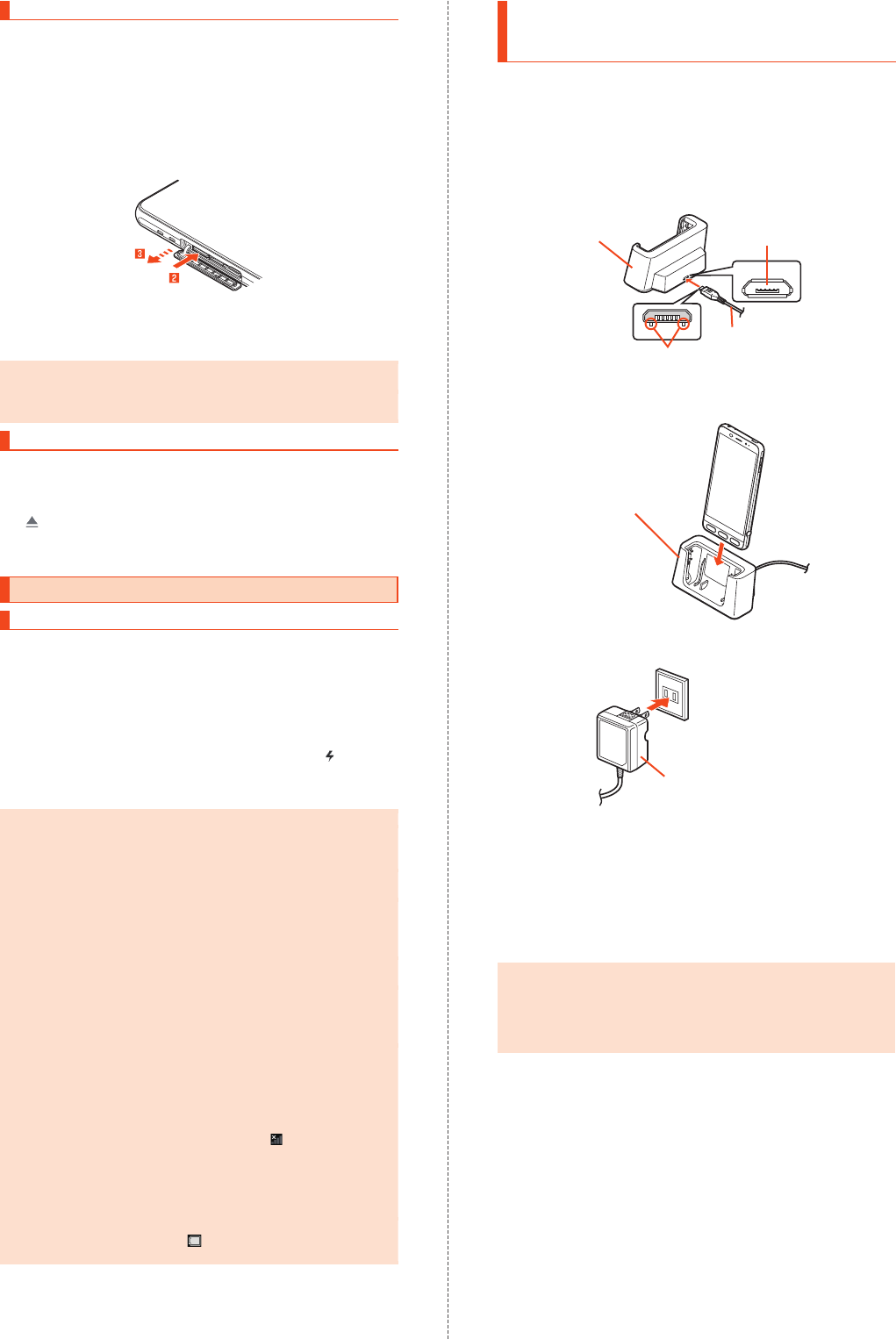 3

2