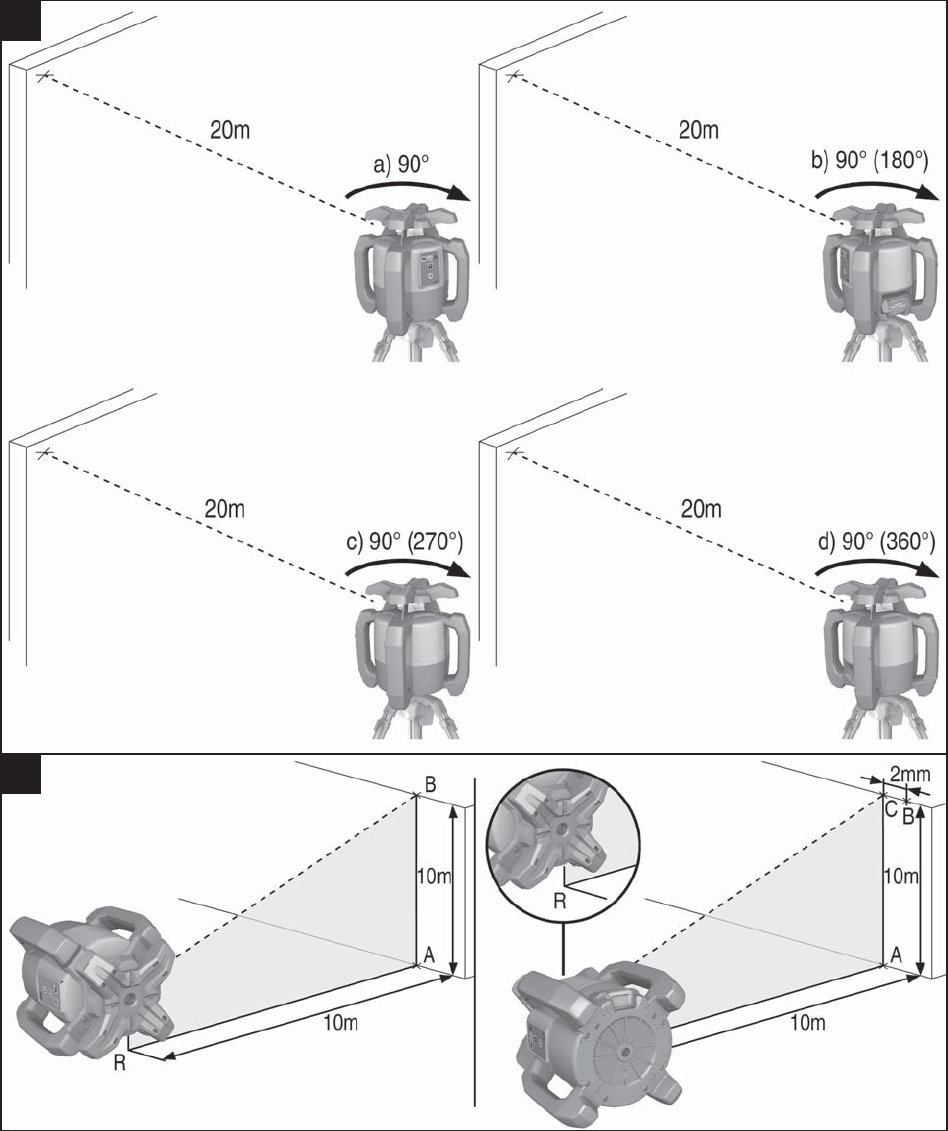 20m

a) 90°

20m

b) 90° (180°)

20m

c) 90° (270°)

20m

d) 90° (360°)

B

10m

A

10m

R

R

2mm

C

B

10m

A

10m