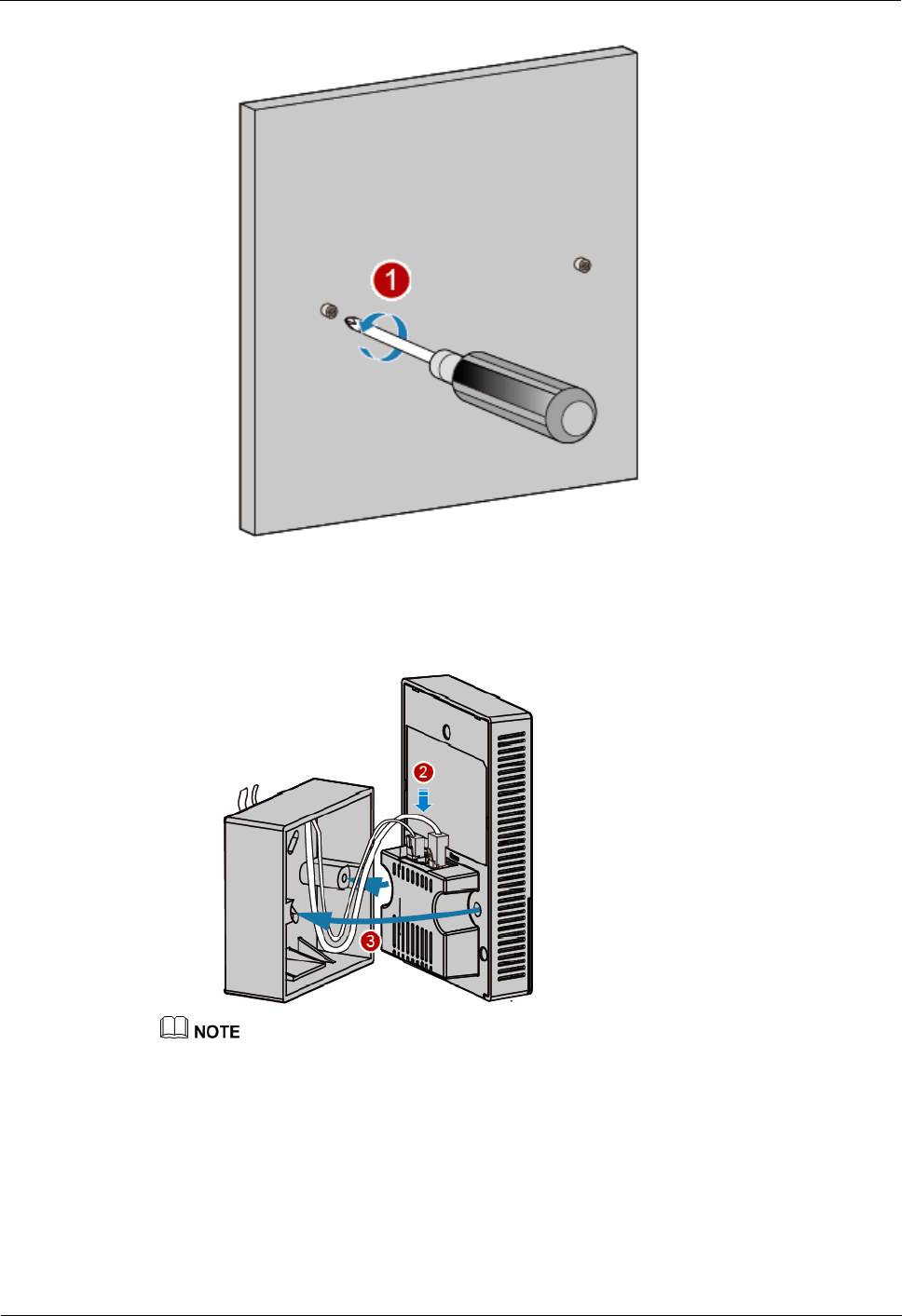 1

2

3

NOTE