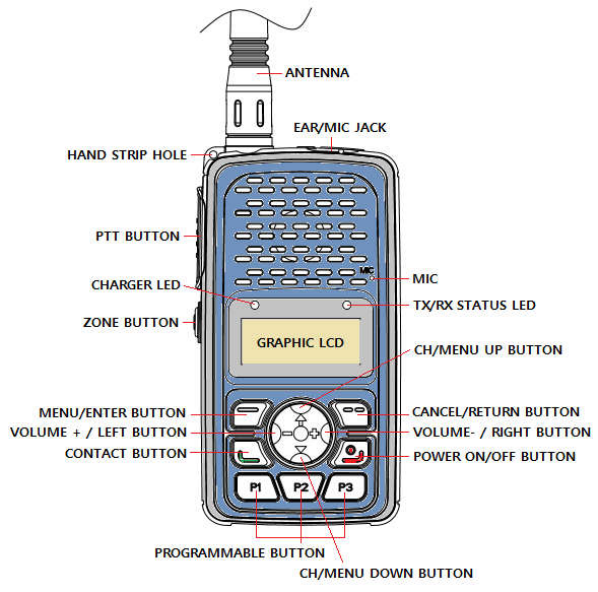 ANTENNA
EAR/MIC JACK
HAND STRIP HOLE
PTT BUTTON
MIC
MIC
CHARGER LED
TX/RX STATUS LED
ZONE BUTTON
GRAPHIC LCD
CH/MENU UP BUTTON
MENU/ENTER BUTTON
CANCEL/RETURN BUTTON
VOLUME + / LEFT BUTTON
VOLUME- / RIGHT BUTTON
CONTACT BUTTON
POWER ON/OFF BUTTON
P1
P2
P3
PROGRAMMABLE BUTTON
CH/MENU DOWN BUTTON