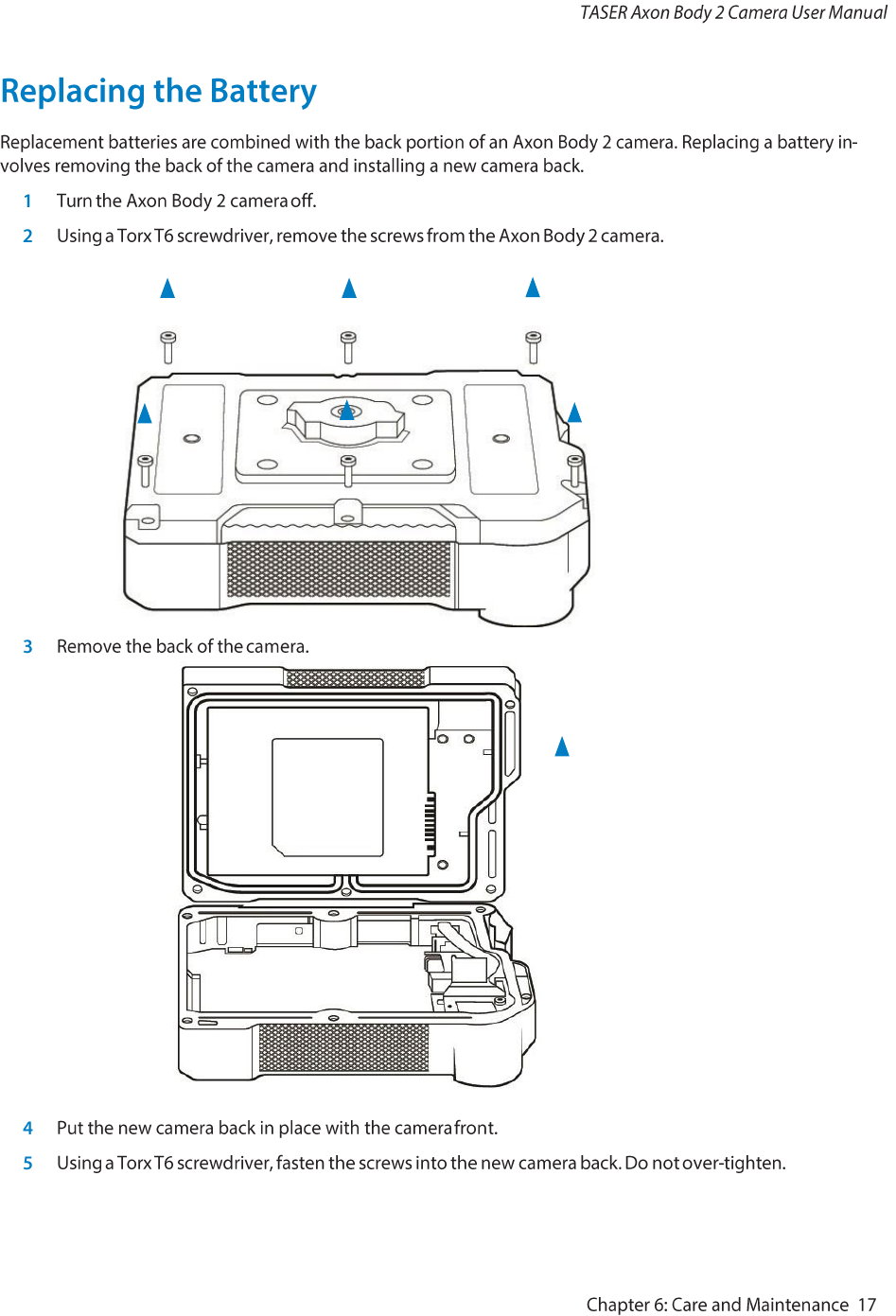 TASER Axon Body 2 Camera User Manual

Replacing the Battery

Replacement batteries are combined with the back portion of an Axon Body 2 camera. Replacing a battery involves removing the back of the camera and installing a new camera back.

1 Turn the Axon Body 2 camera off.

2 Using a Torx T6 screwdriver, remove the screws from the Axon Body 2 camera.

3 Remove the back of the camera.

4 Put the new camera back in place with the camera front.

5 Using a Torx T6 screwdriver, fasten the screws into the new camera back. Do not over-tighten.

Chapter 6: Care and Maintenance 17