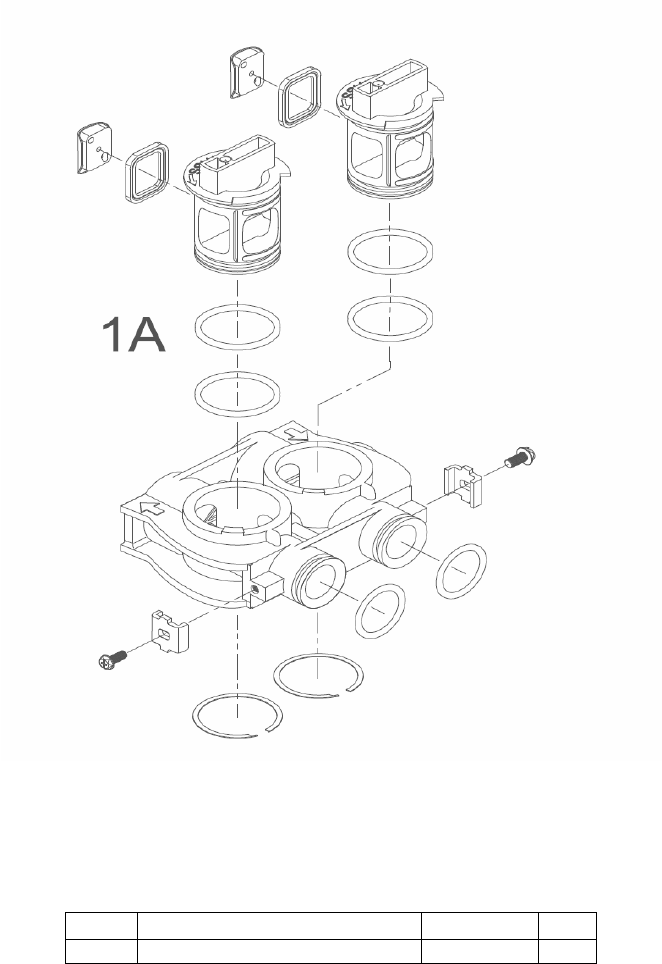 1A