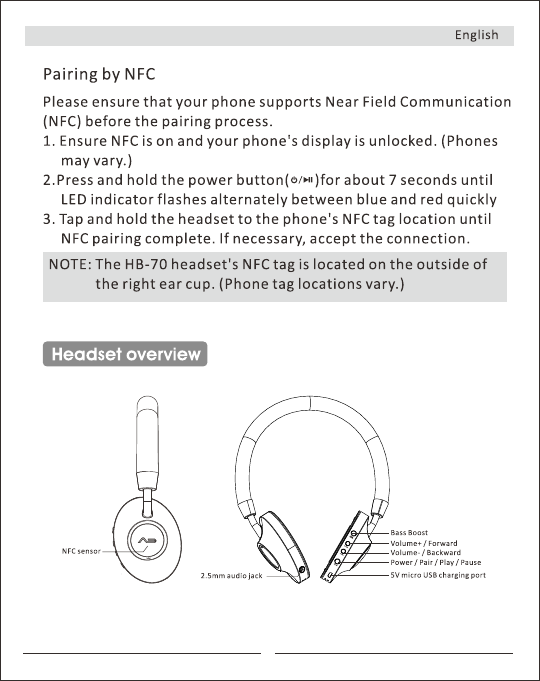 English

Pairing by NFC

Please ensure that your phone supports Near Field Communication (NFC) before the pairing process.
1. Ensure NFC is on and your phone's display is unlocked. (Phones may vary.)
2.Press and hold the power button(⏻/⏯)for about 7 seconds until LED indicator flashes alternately between blue and red quickly
3. Tap and hold the headset to the phone's NFC tag location until NFC pairing complete. If necessary, accept the connection.

NOTE: The HB-70 headset's NFC tag is located on the outside of the right ear cup. (Phone tag locations vary.)

Headset overview

NFC sensor
2.5mm audio jack
Bass Boost
Volume+ / Forward
Volume- / Backward
Power / Pair / Play / Pause
5V micro USB charging port