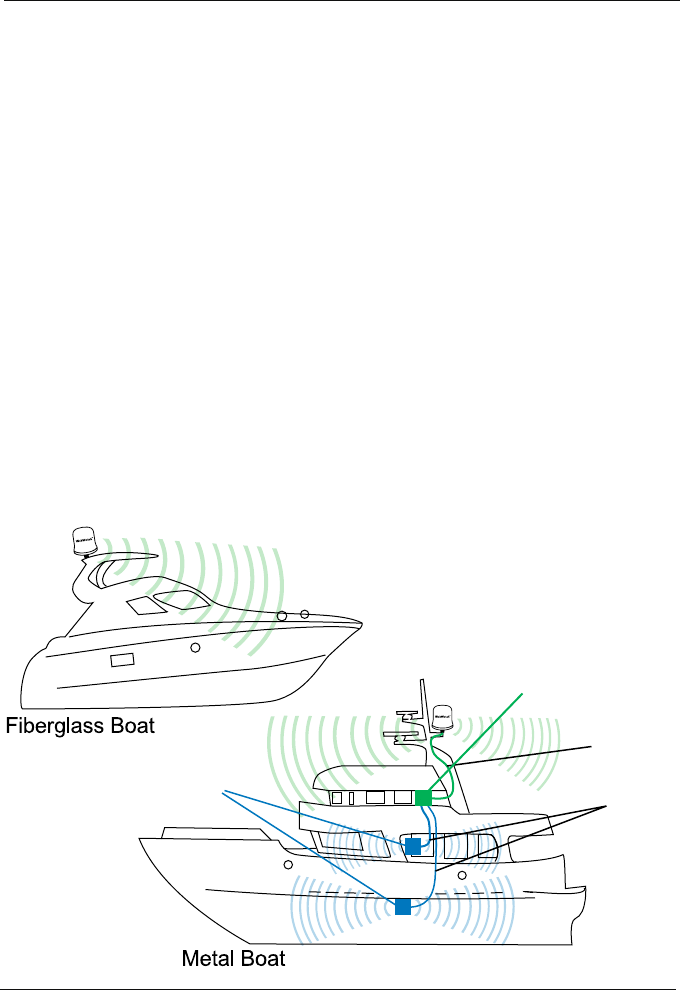 Fiberglass Boat

Metal Boat