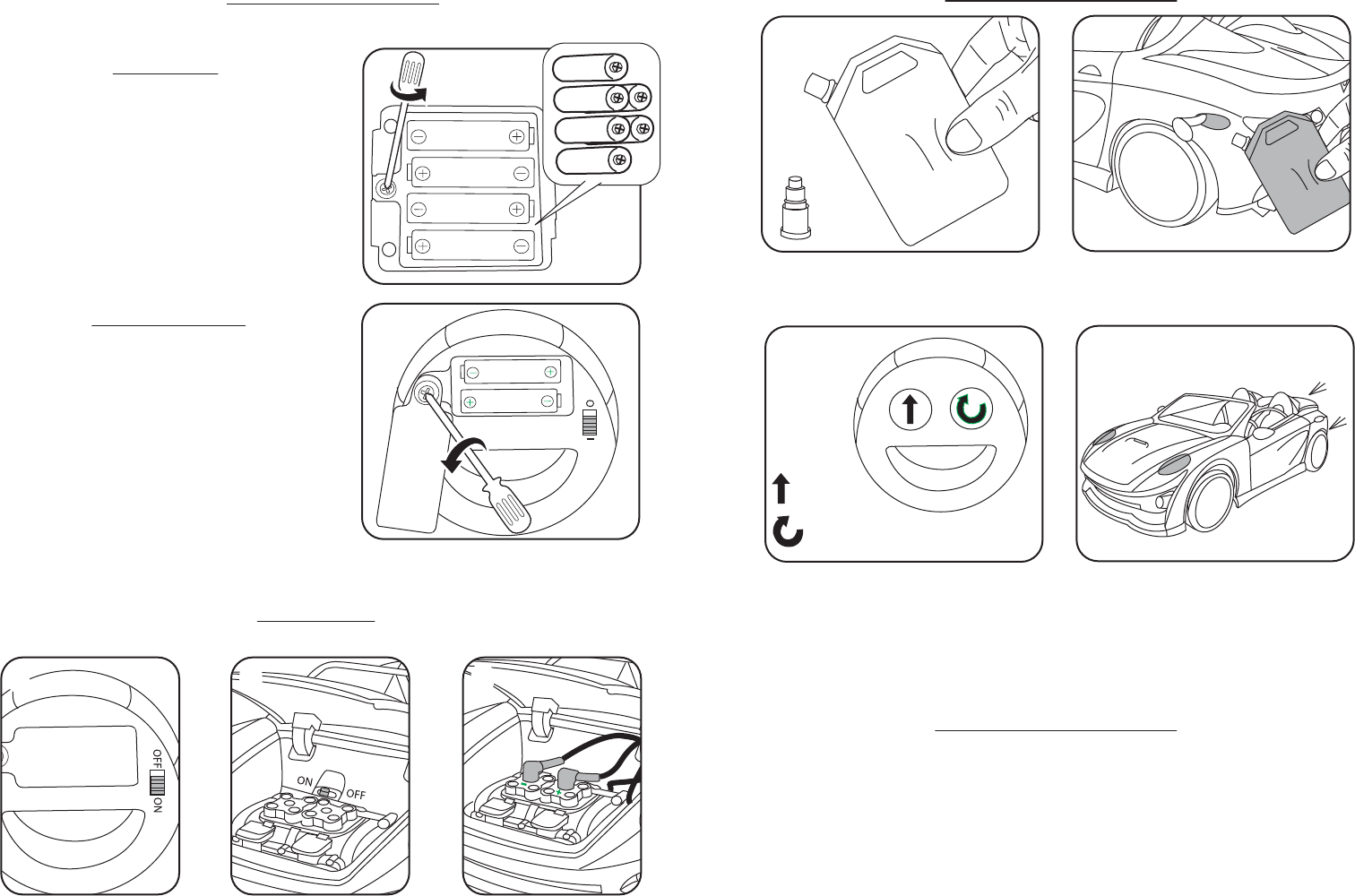 OFF
ON

ON
OFF