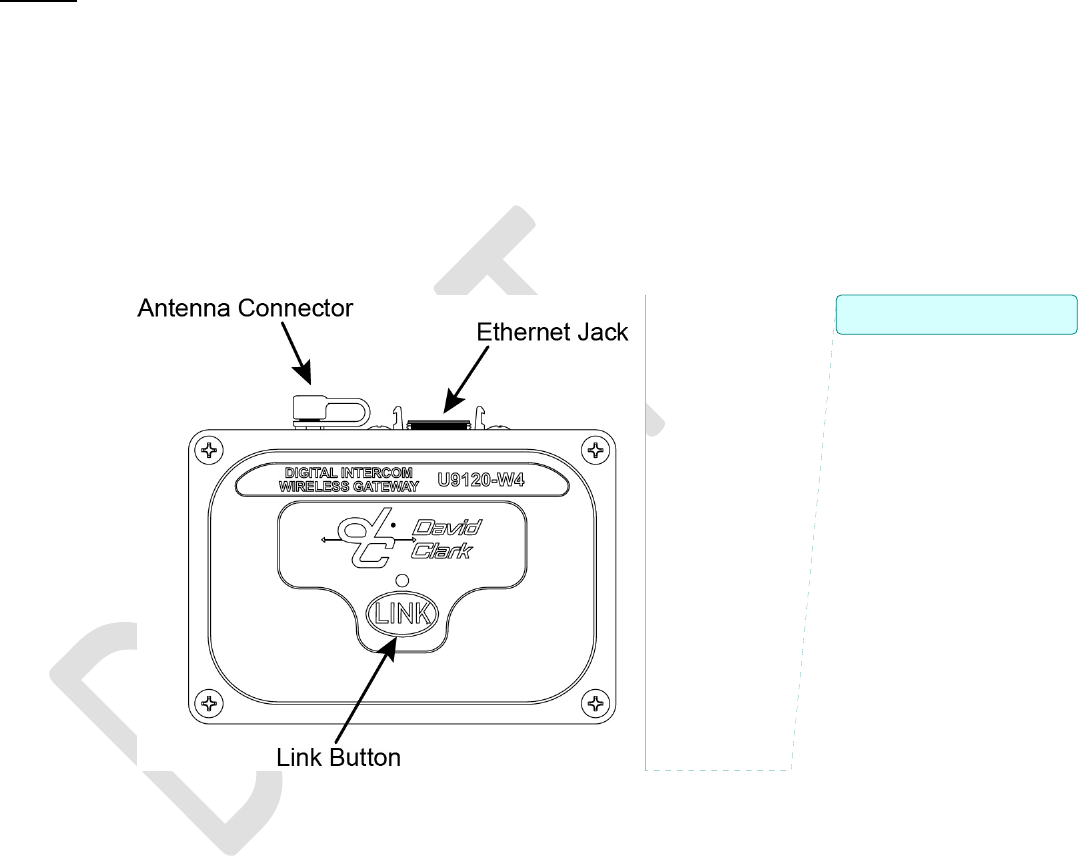 Antenna Connector

Ethernet Jack

DIGITAL INTERCOM
WIRELESS GATEWAY

U9120-W4

David
Clark

LINK

Link Button