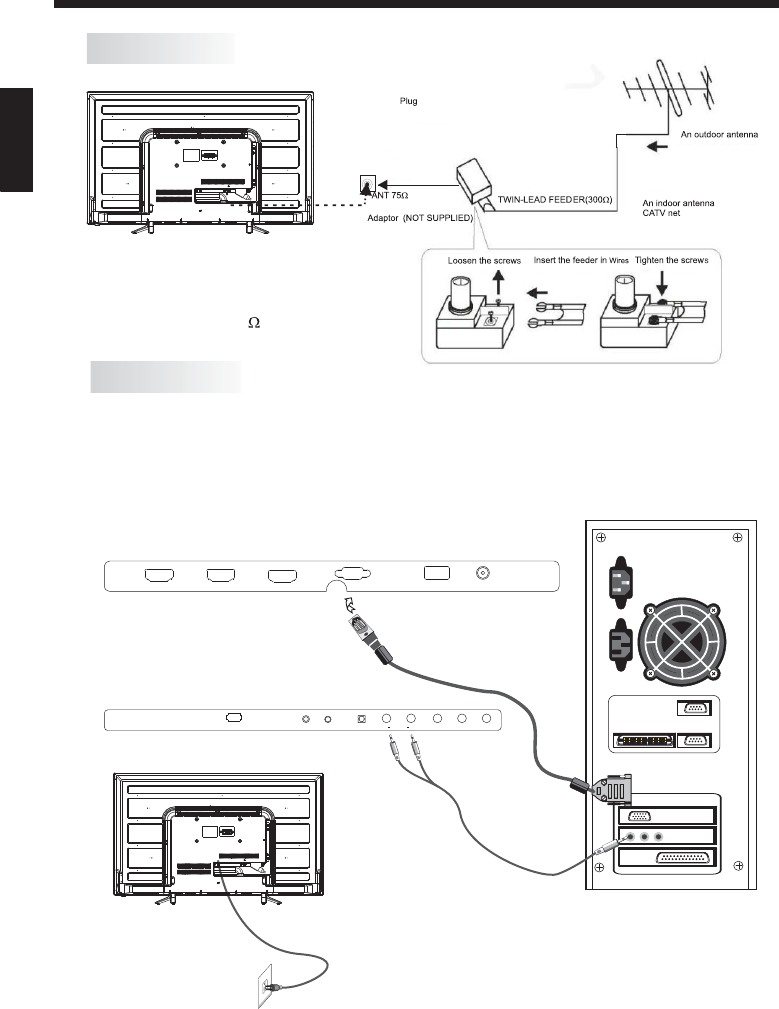 Plug

An outdoor antenna

ANT 75Ω

TWIN-LEAD FEEDER(300Ω)

An indoor antenna
CATV net

Adaptor (NOT SUPPLIED)

Loosen the screws

Insert the feeder in Wires

Tighten the screws

Ω