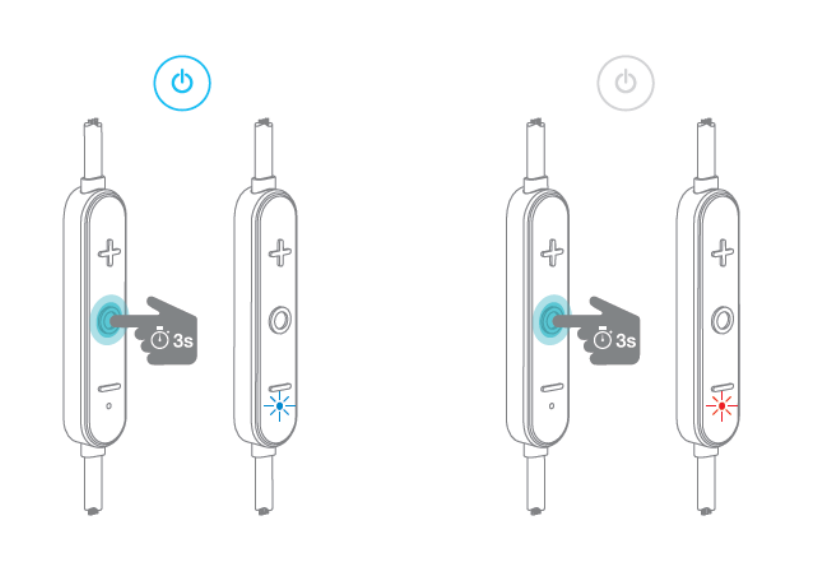 3s

3s