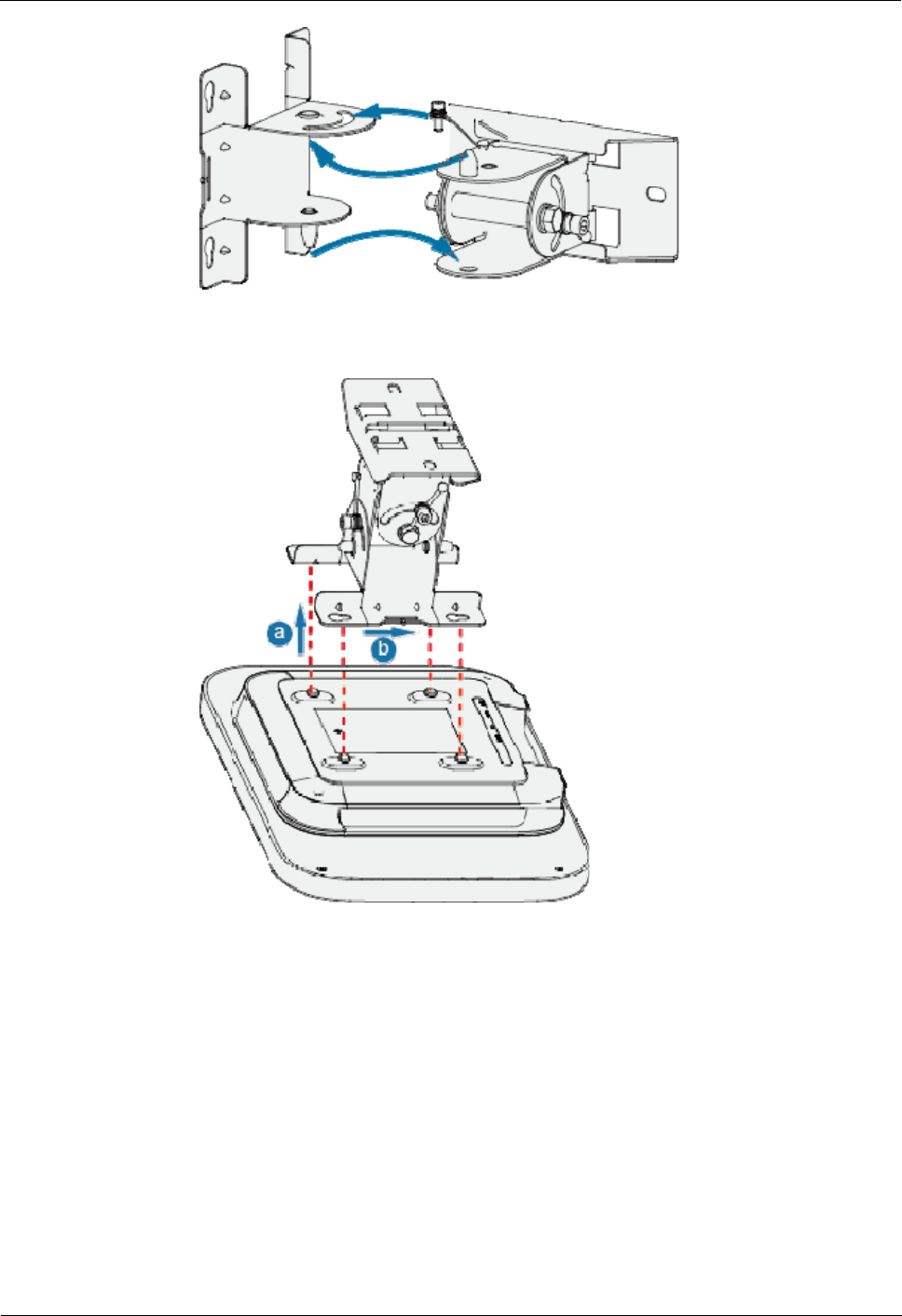 a

b