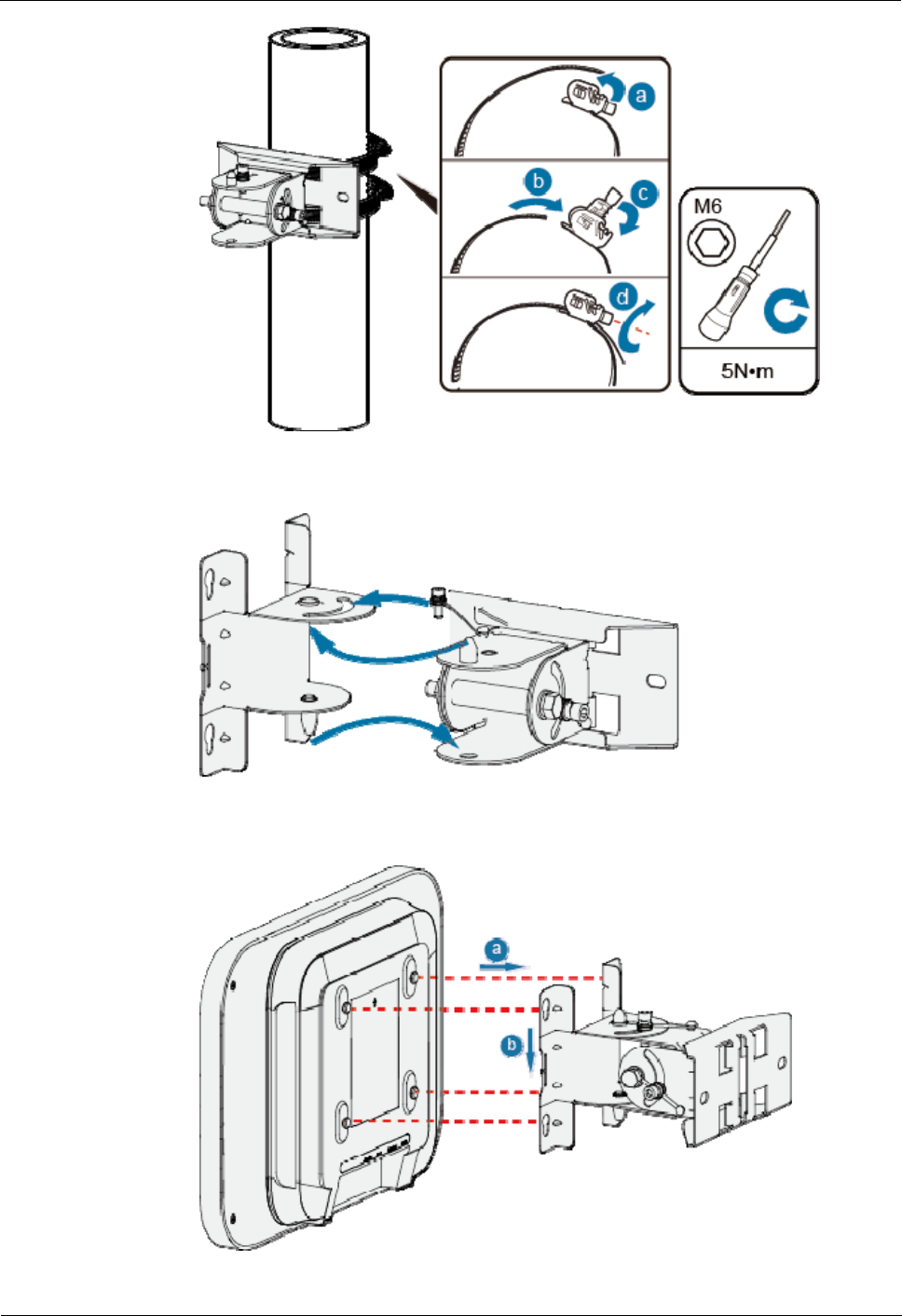 a

b

c

d

M6

5N•m

a

b