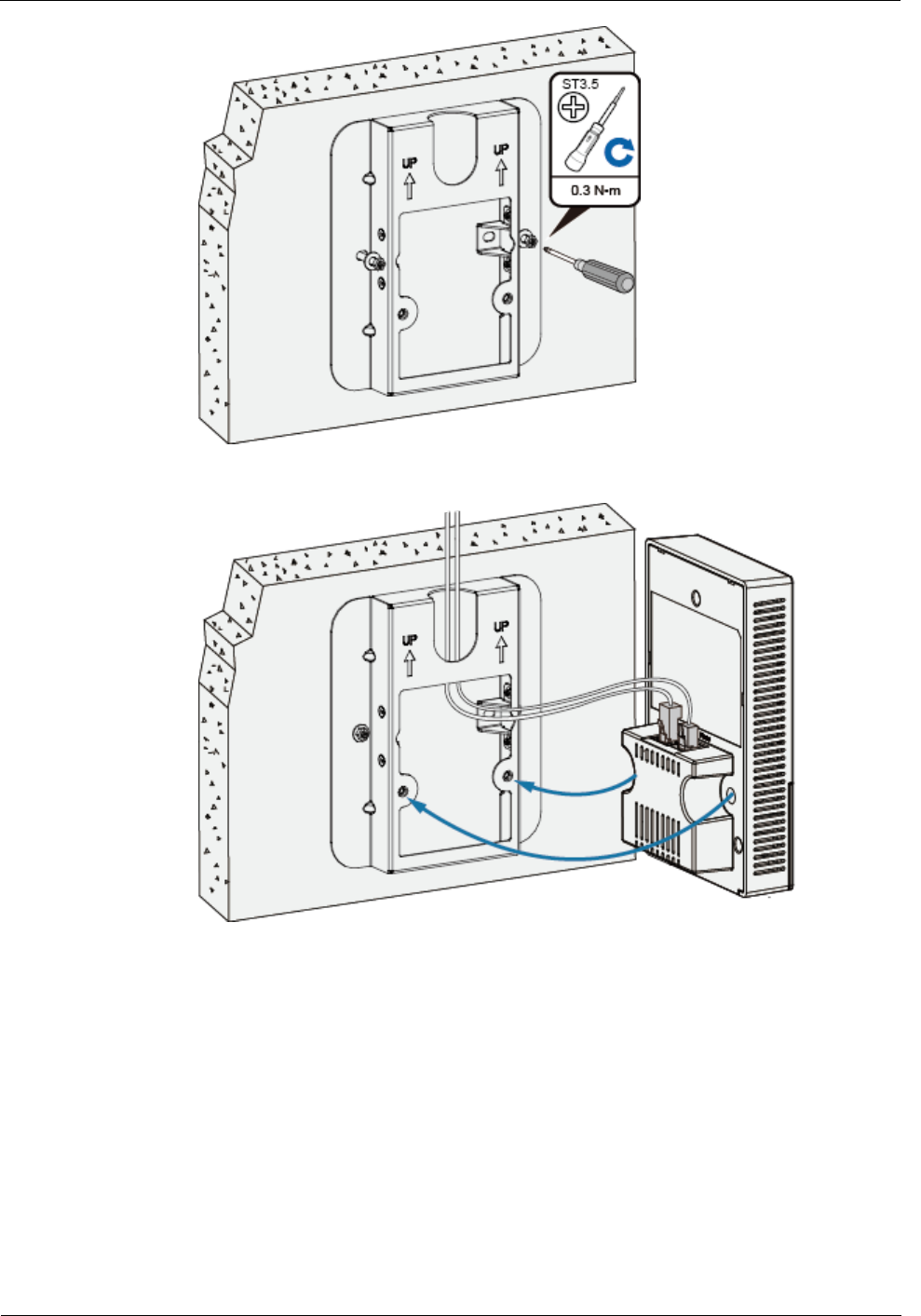 ST3.5

UP

UP

0.3 N·m

UP

UP