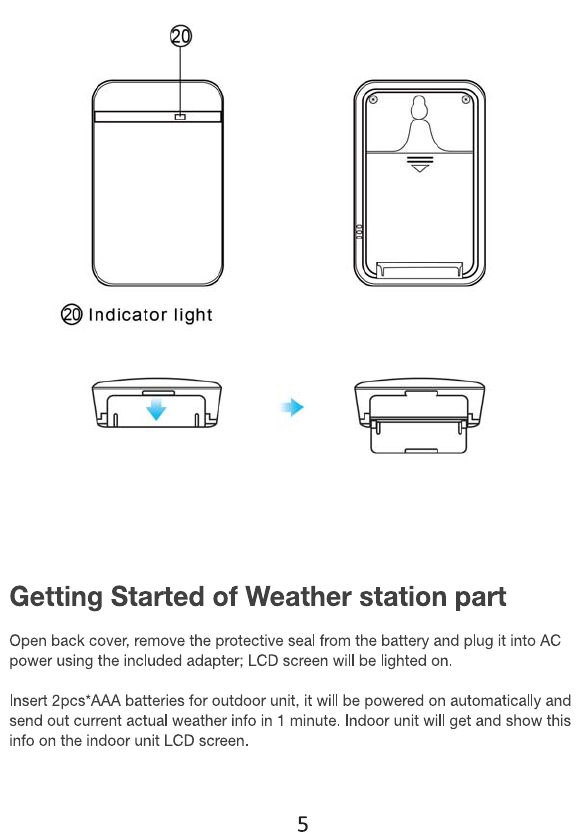 20

20 Indicator light

Getting Started of Weather station part

Open back cover, remove the protective seal from the battery and plug it into AC power using the included adapter; LCD screen will be lighted on.

Insert 2pcs*AAA batteries for outdoor unit, it will be powered on automatically and send out current actual weather info in 1 minute. Indoor unit will get and show this info on the indoor unit LCD screen.

5