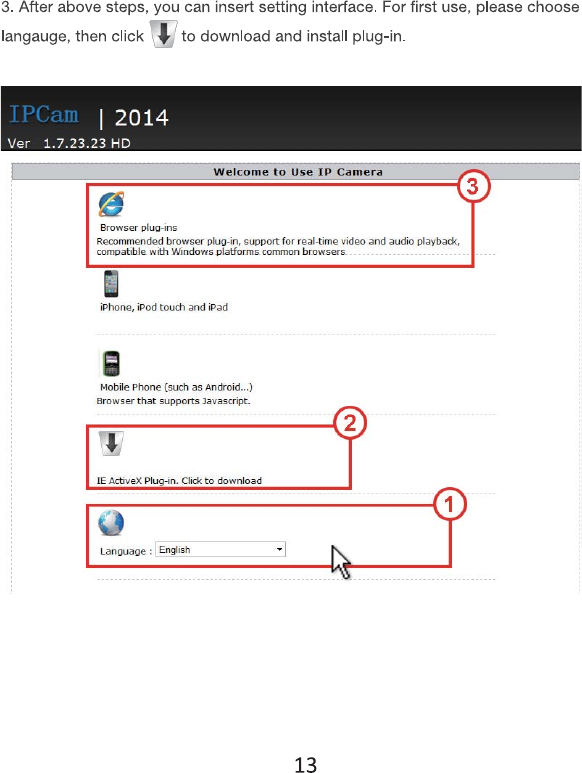 3. After above steps, you can insert setting interface. For first use, please choose langauge, then click to download and install plug-in.

IPCam | 2014
Ver 1.7.23.23 HD

Welcome to Use IP Camera

3

Browser plug-ins
Recommended browser plug-in, support for real-time video and audio playback, compatible with Windows platforms common browsers

iPhone, iPod touch and iPad

Mobile Phone (such as Android...)
Browser that supports Javascript.

2

IE ActiveX Plug-in. Click to download

1

Language : English

13