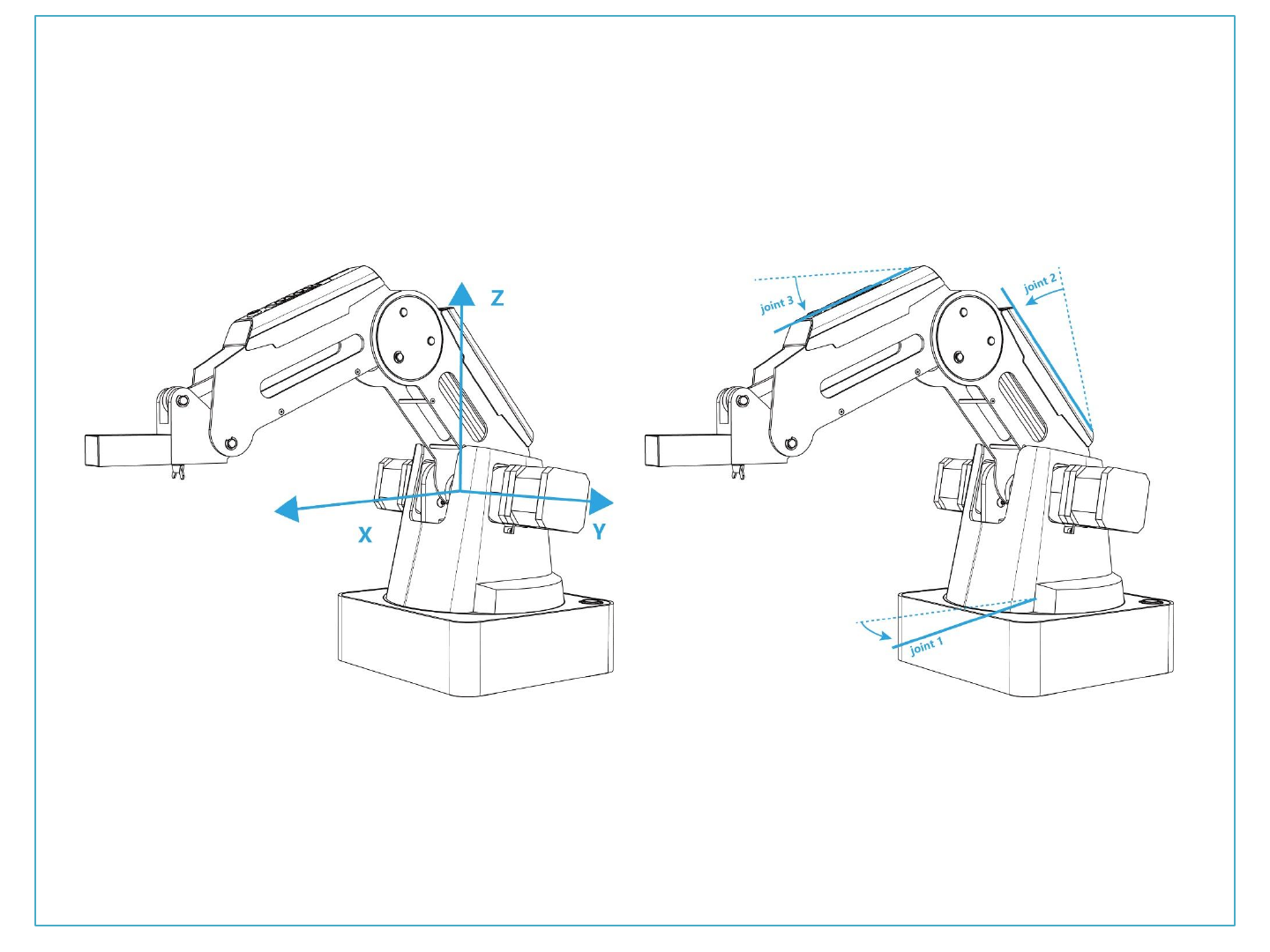 Z
X
Y
joint 3
joint 2
joint 1