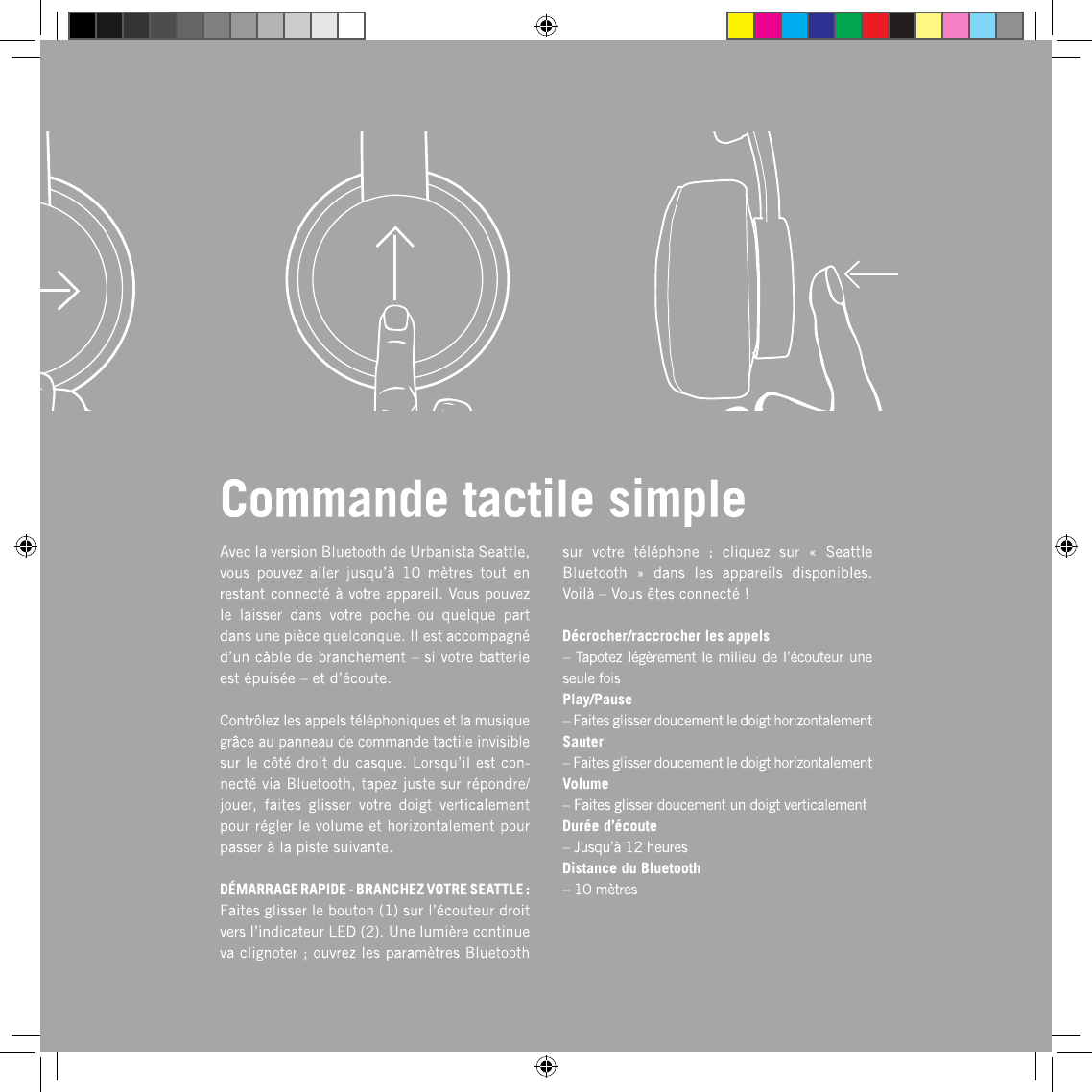 Commande tactile simple

Avec la version Bluetooth de Urbanista Seattle, vous pouvez aller jusqu'à 10 mètres tout en restant connecté à votre appareil. Vous pouvez le laisser dans votre poche ou quelque part dans une pièce quelconque. Il est accompagné d'un câble de branchement – si votre batterie est épuisée – et d'écoute.

Contrôlez les appels téléphoniques et la musique grâce au panneau de commande tactile invisible sur le côté droit du casque. Lorsqu'il est connecté via Bluetooth, tapez juste sur répondre/jouer, faites glisser votre doigt verticalement pour régler le volume et horizontalement pour passer à la piste suivante.

DÉMARRAGE RAPIDE - BRANCHEZ VOTRE SEATTLE : Faites glisser le bouton (1) sur l'écouteur droit vers l'indicateur LED (2). Une lumière continue va clignoter ; ouvrez les paramètres Bluetooth sur votre téléphone ; cliquez sur « Seattle Bluetooth » dans les appareils disponibles. Voilà – Vous êtes connecté !

Décrocher/raccrocher les appels
– Tapotez légèrement le milieu de l'écouteur une seule fois
Play/Pause
– Faites glisser doucement le doigt horizontalement
Sauter
– Faites glisser doucement le doigt horizontalement
Volume
– Faites glisser doucement un doigt verticalement
Durée d'écoute
– Jusqu'à 12 heures
Distance du Bluetooth
– 10 mètres