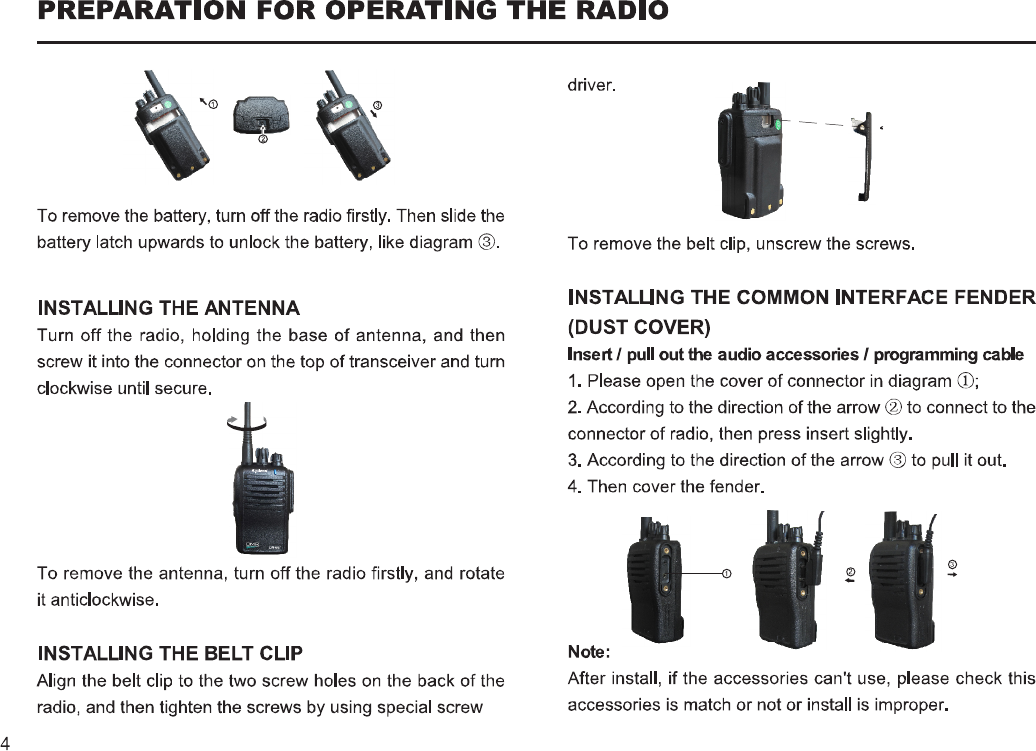 PREPARATION FOR OPERATING THE RADIO

①
②
③

To remove the battery, turn off the radio firstly. Then slide the battery latch upwards to unlock the battery, like diagram ③.

INSTALLING THE ANTENNA
Turn off the radio, holding the base of antenna, and then screw it into the connector on the top of transceiver and turn clockwise until secure.

To remove the antenna, turn off the radio firstly, and rotate it anticlockwise.

INSTALLING THE BELT CLIP
Align the belt clip to the two screw holes on the back of the radio, and then tighten the screws by using special screw driver.

To remove the belt clip, unscrew the screws.

INSTALLING THE COMMON INTERFACE FENDER (DUST COVER)
Insert / pull out the audio accessories / programming cable
1. Please open the cover of connector in diagram ①;
2. According to the direction of the arrow ② to connect to the connector of radio, then press insert slightly.
3. According to the direction of the arrow ③ to pull it out.
4. Then cover the fender.

①
②
③

Note:
After install, if the accessories can't use, please check this accessories is match or not or install is improper.

4