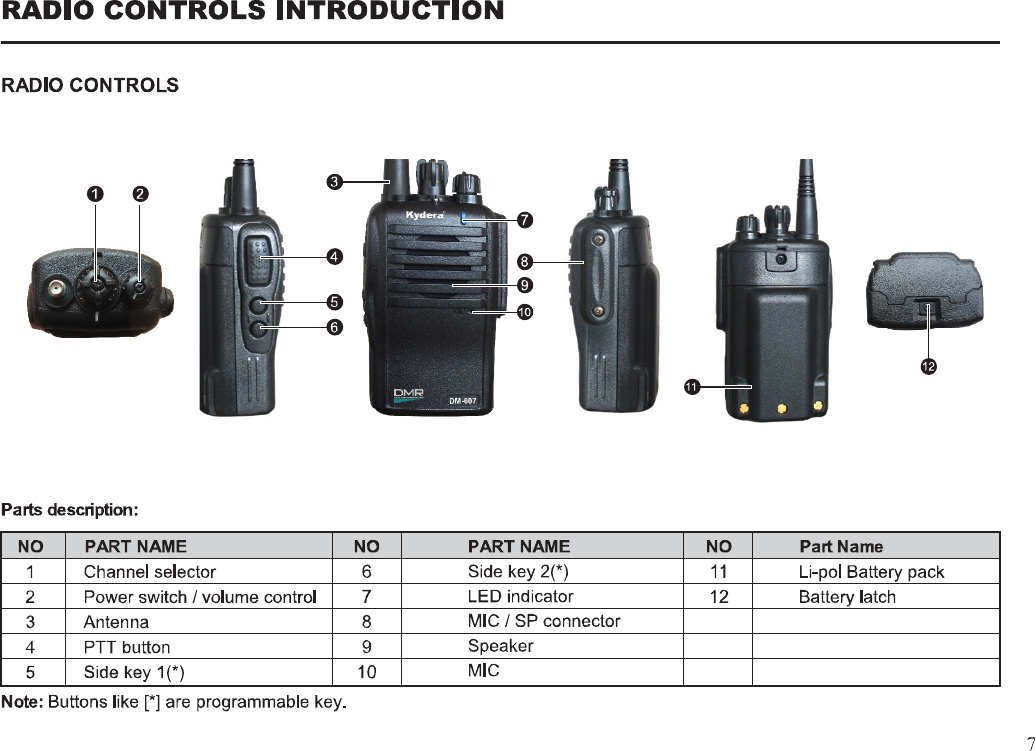 RADIO CONTROLS INTRODUCTION

RADIO CONTROLS

1 2 3 4 5 6 7 8 9 10 11 12

Kydera

DMR DM-607

Parts description:

| NO | PART NAME | NO | PART NAME | NO | Part Name |
|---|---|---|---|---|---|
| 1 | Channel selector | 6 | Side key 2(*) | 11 | Li-pol Battery pack |
| 2 | Power switch / volume control | 7 | LED indicator | 12 | Battery latch |
| 3 | Antenna | 8 | MIC / SP connector | | |
| 4 | PTT button | 9 | Speaker | | |
| 5 | Side key 1(*) | 10 | MIC | | |

Note: Buttons like [*] are programmable key.

7