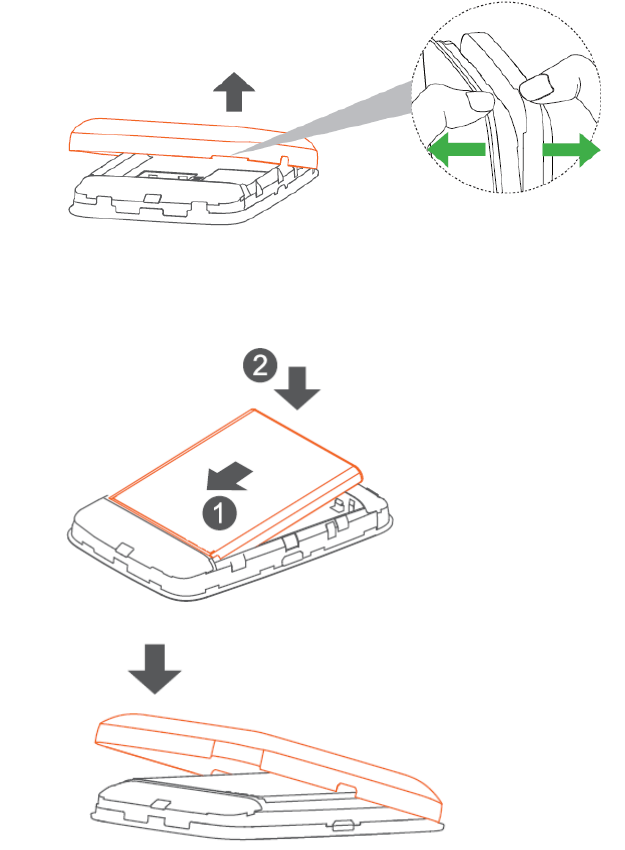 2

1