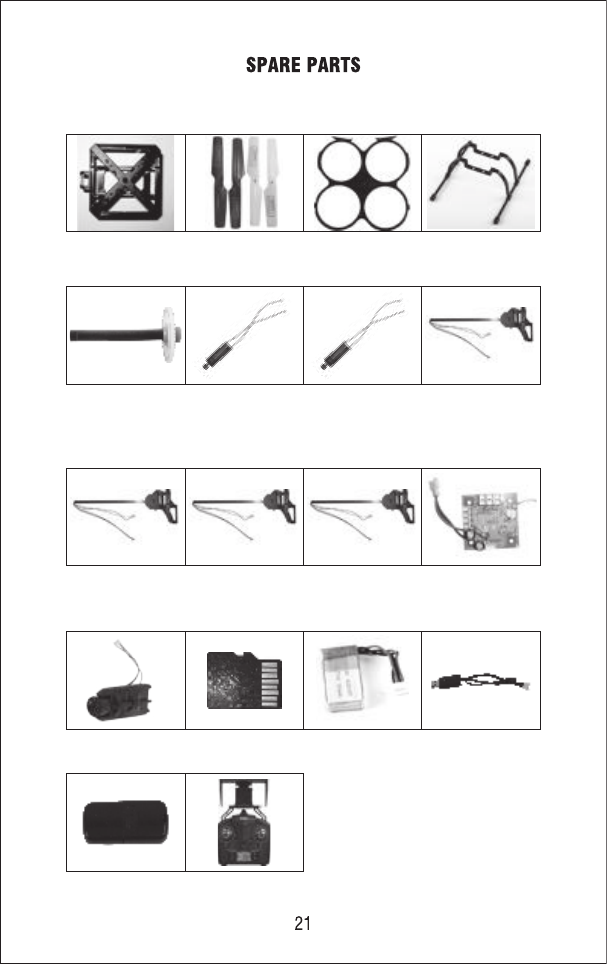 SPARE PARTS

21