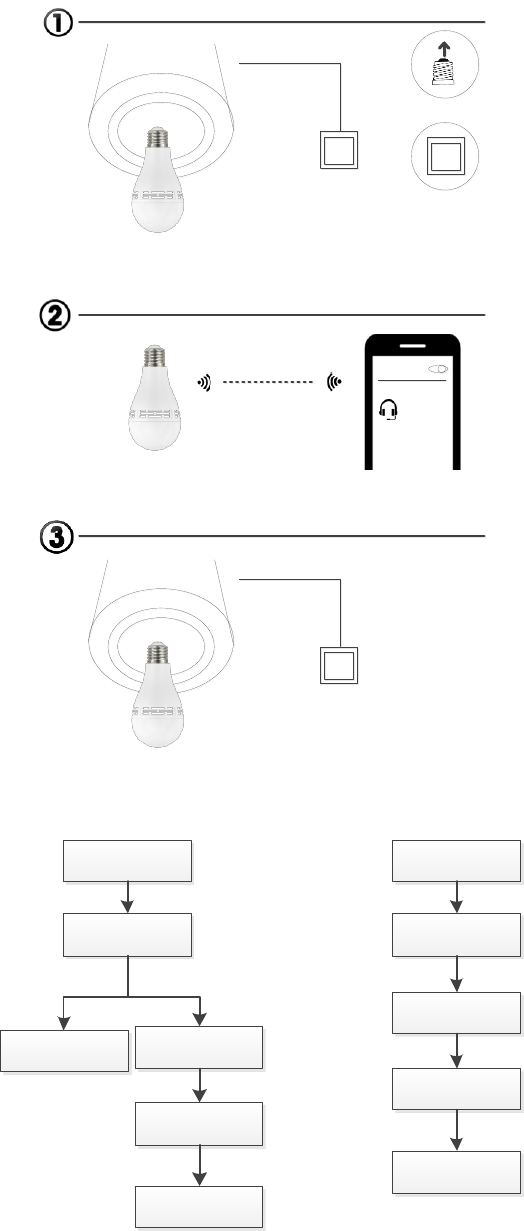 ①

②

③