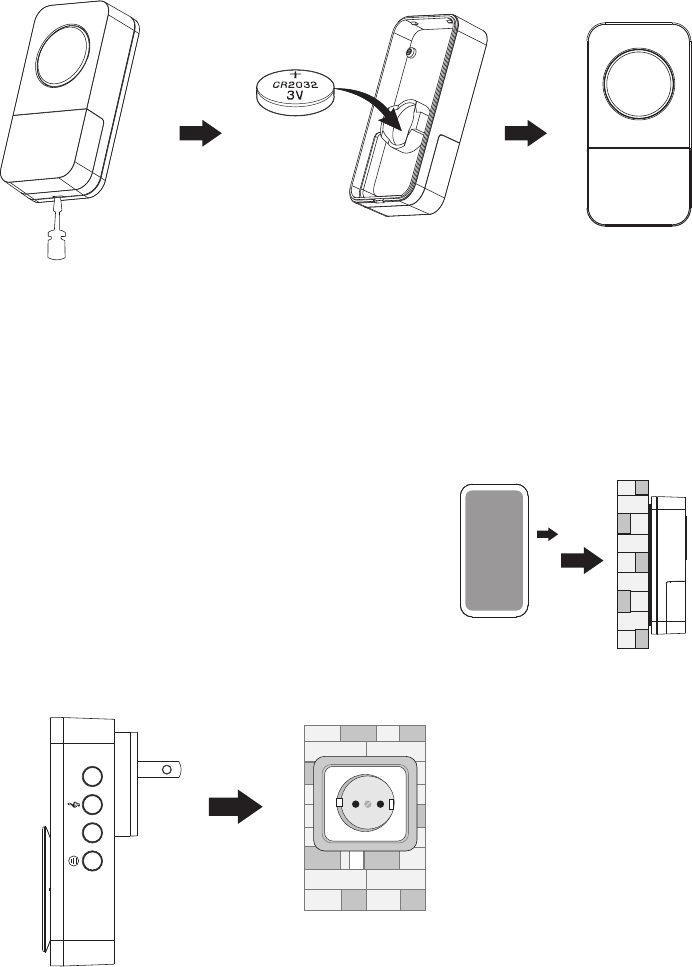 +
CR2032
3V