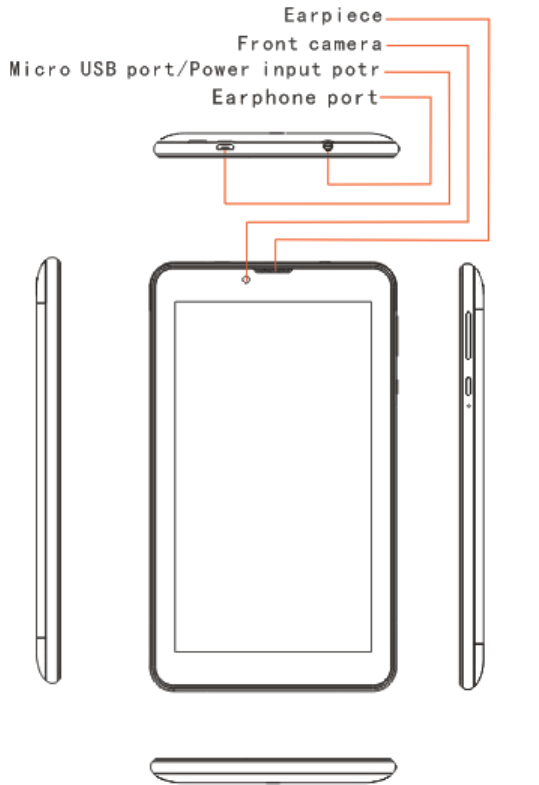 Earpiece
Front camera
Micro USB port/Power input potr
Earphone port