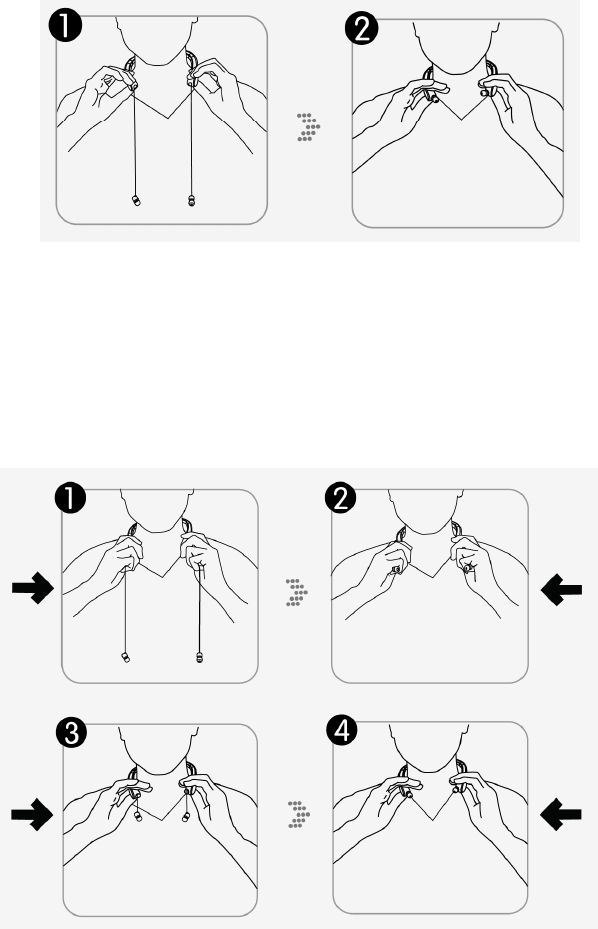 1
2
1
2
3
4