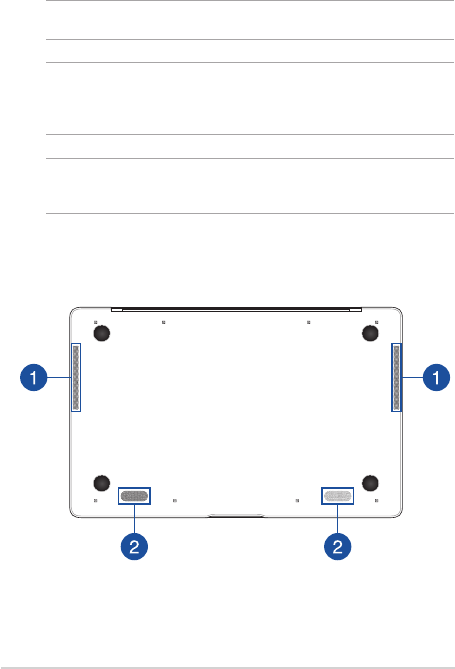 1

1

2

2