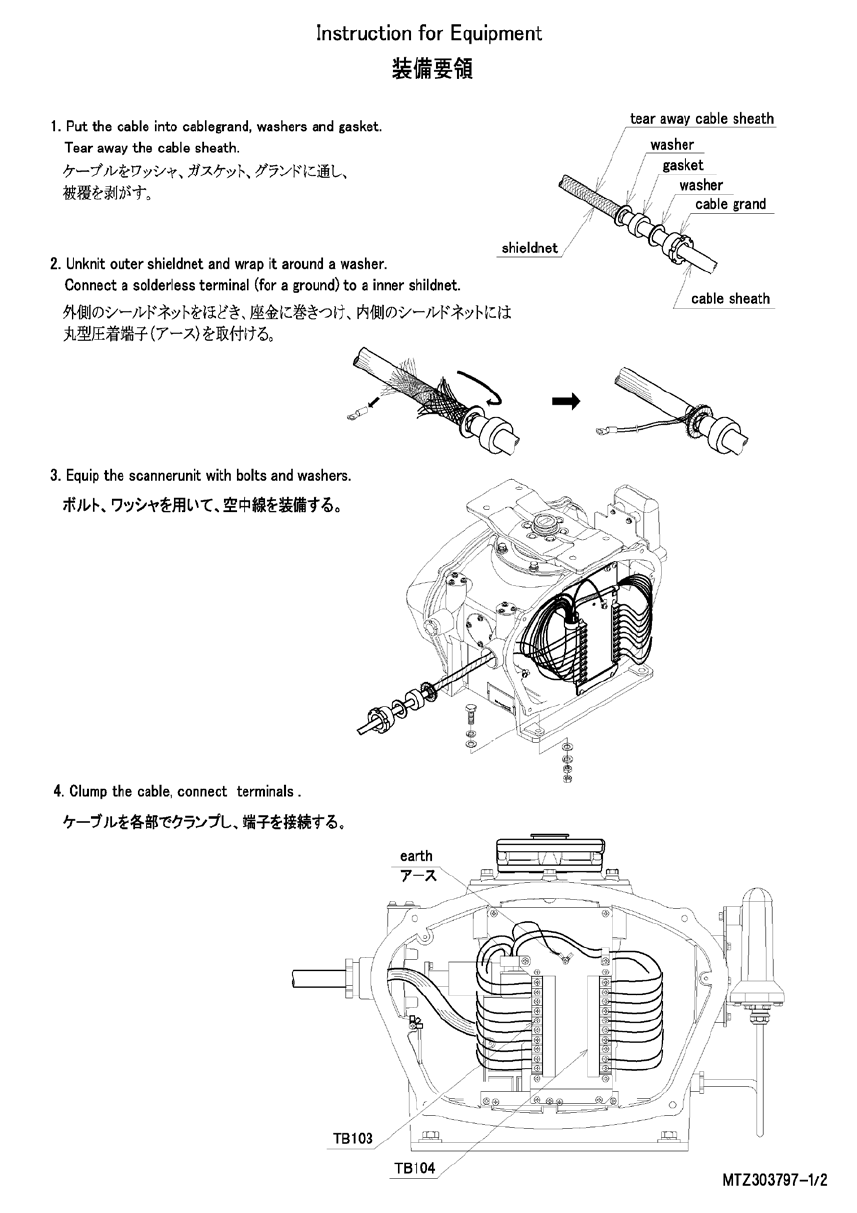 Instruction for Equipment
装備要領

1. Put the cable into cablegrand, washers and gasket.
Tear away the cable sheath.
ケーブルをワッシャ、ガスケット、グランドに通し、被覆を剥がす。

tear away cable sheath
washer
gasket
washer
cable grand
shieldnet
cable sheath

2. Unknit outer shieldnet and wrap it around a washer.
Connect a solderless terminal (for a ground) to a inner shildnet.
外側のシールドネットをほどき、座金に巻きつけ、内側のシールドネットには丸型圧着端子(アース)を取付ける。

3. Equip the scannerunit with bolts and washers.
ボルト、ワッシャを用いて、空中線を装備する。

4. Clump the cable, connect terminals .
ケーブルを各部でクランプし、端子を接続する。

earth
アース
TB103
TB104

MTZ303797-1/2