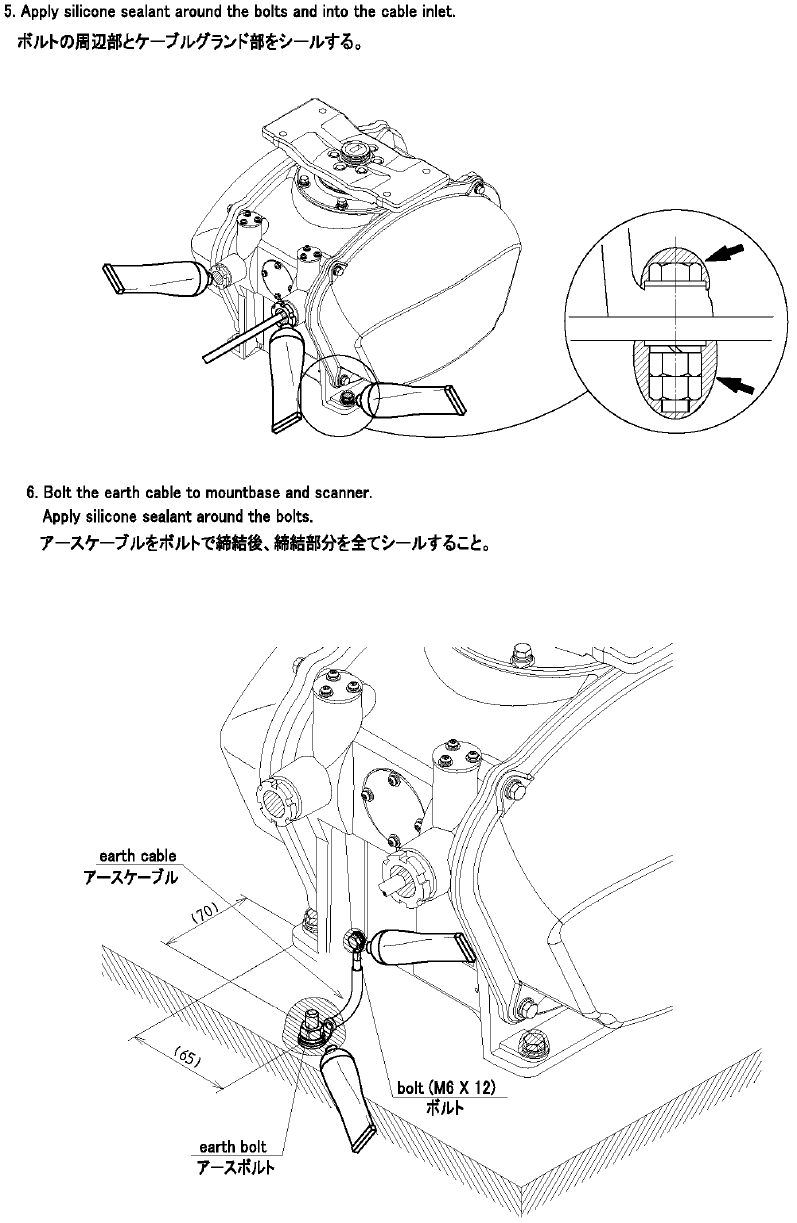 5. Apply silicone sealant around the bolts and into the cable inlet.
ボルトの周辺部とケーブルグランド部をシールする。

6. Bolt the earth cable to mountbase and scanner.
Apply silicone sealant around the bolts.
アースケーブルをボルトで締結後、締結部分を全てシールすること。

earth cable
アースケーブル

(70)

(65)

bolt (M6 X 12)
ボルト

earth bolt
アースボルト