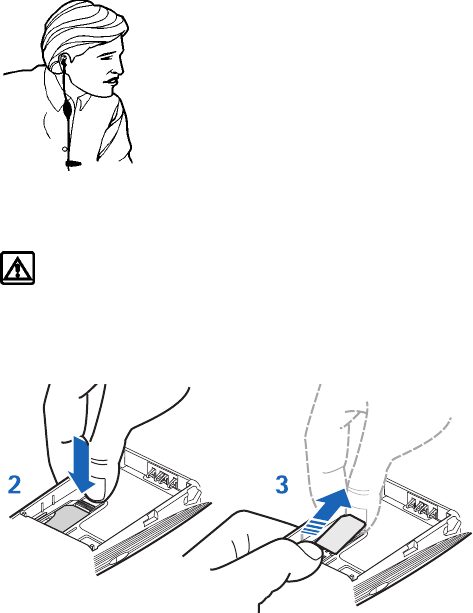 2

3