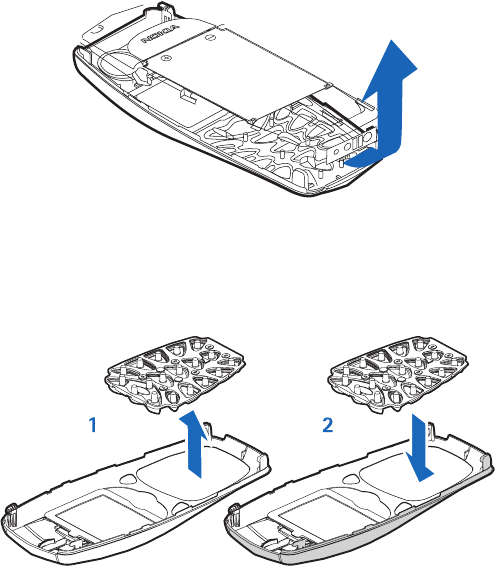 NOKIA

1

2