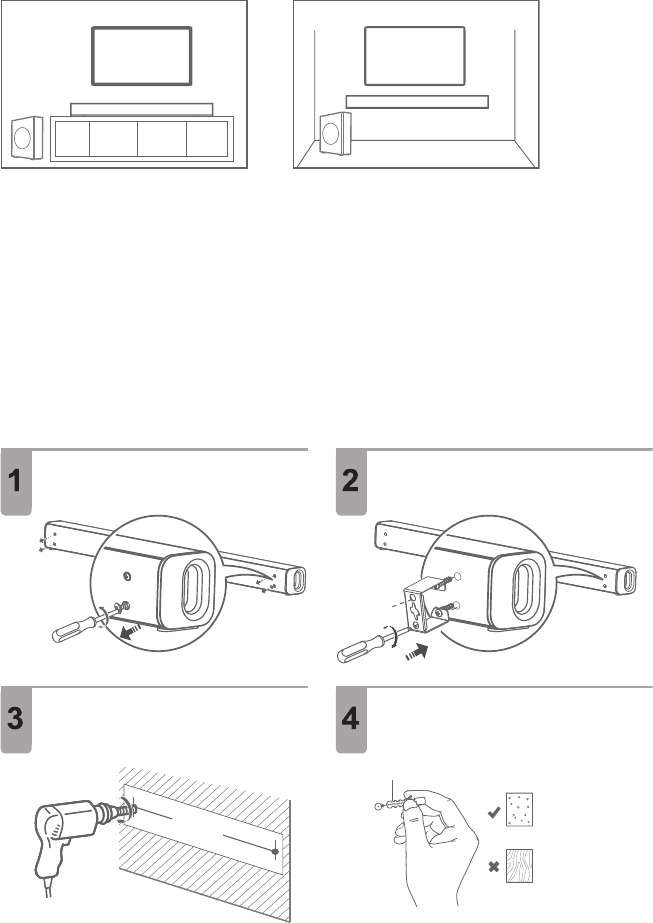 1

2

3

4