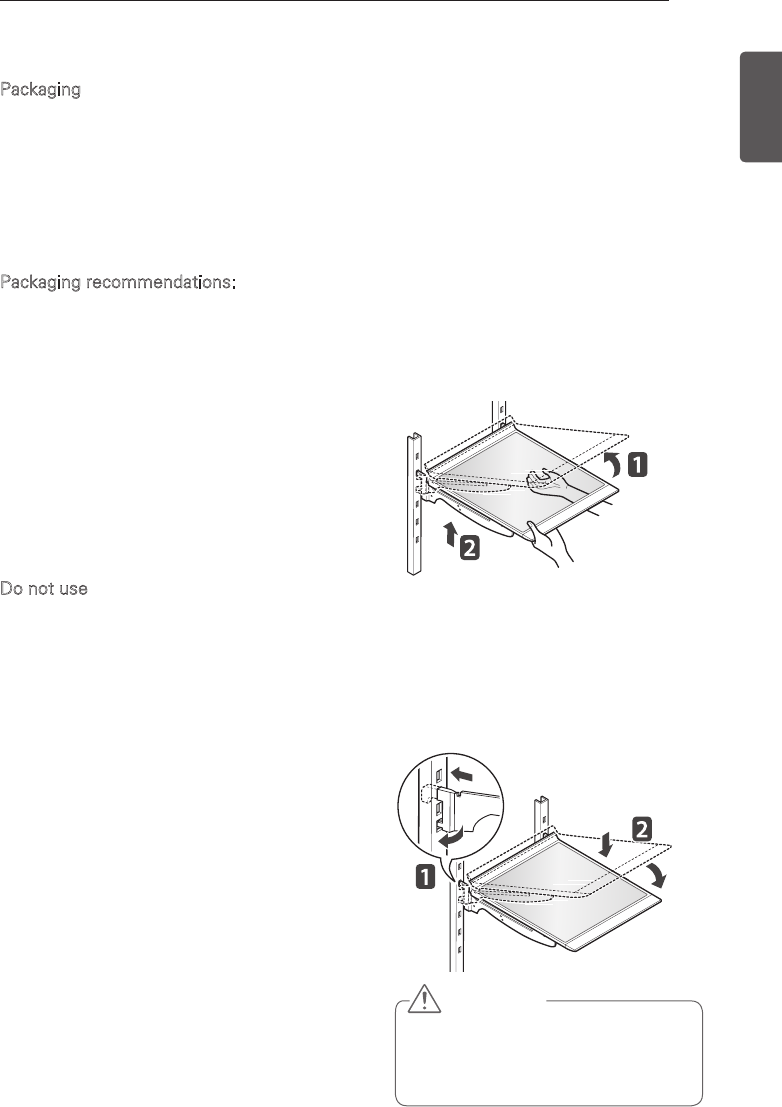 Packaging

Packaging recommendations:

1

2

Do not use

2

1