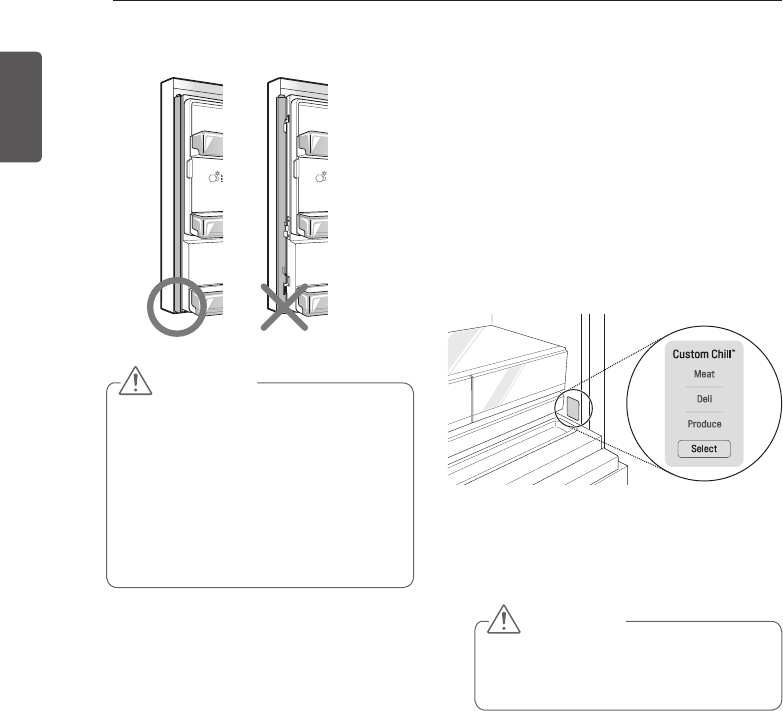 Custom Chill™
Meat
Deli
Produce
Select