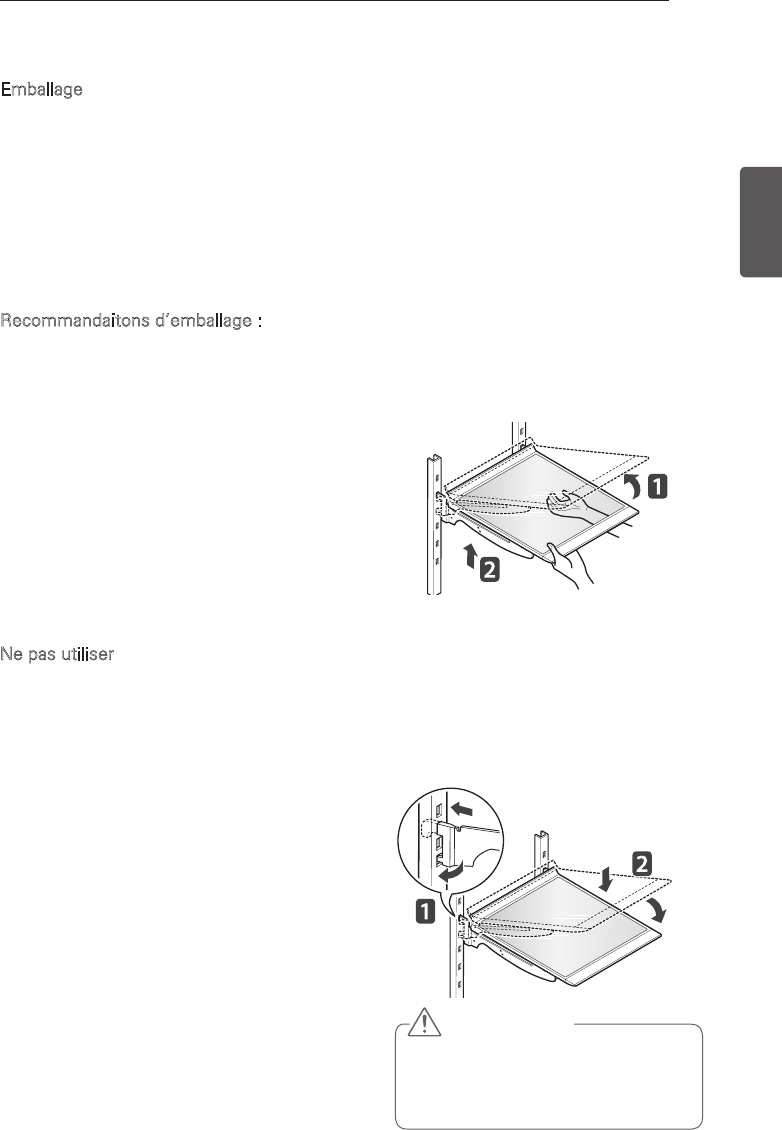 Emballage

Recommandaitons d'emballage :

1

2

Ne pas utiliser

2

1