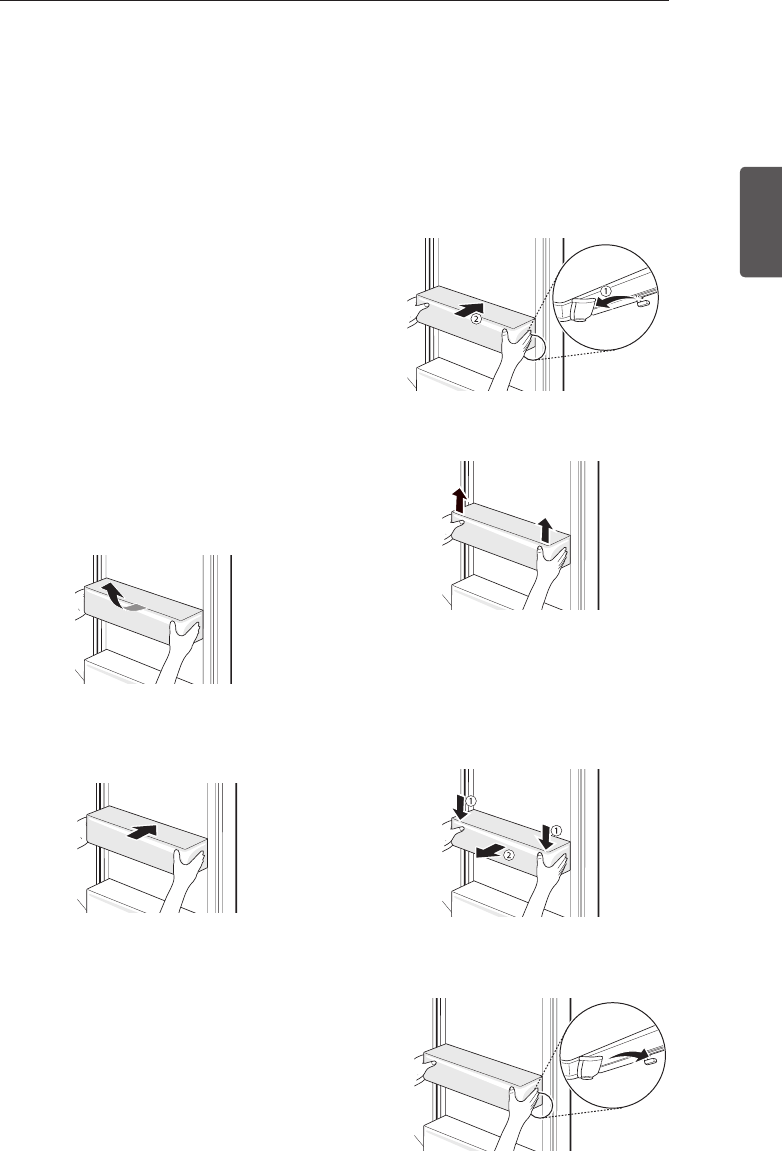 ①
②
①
①
②