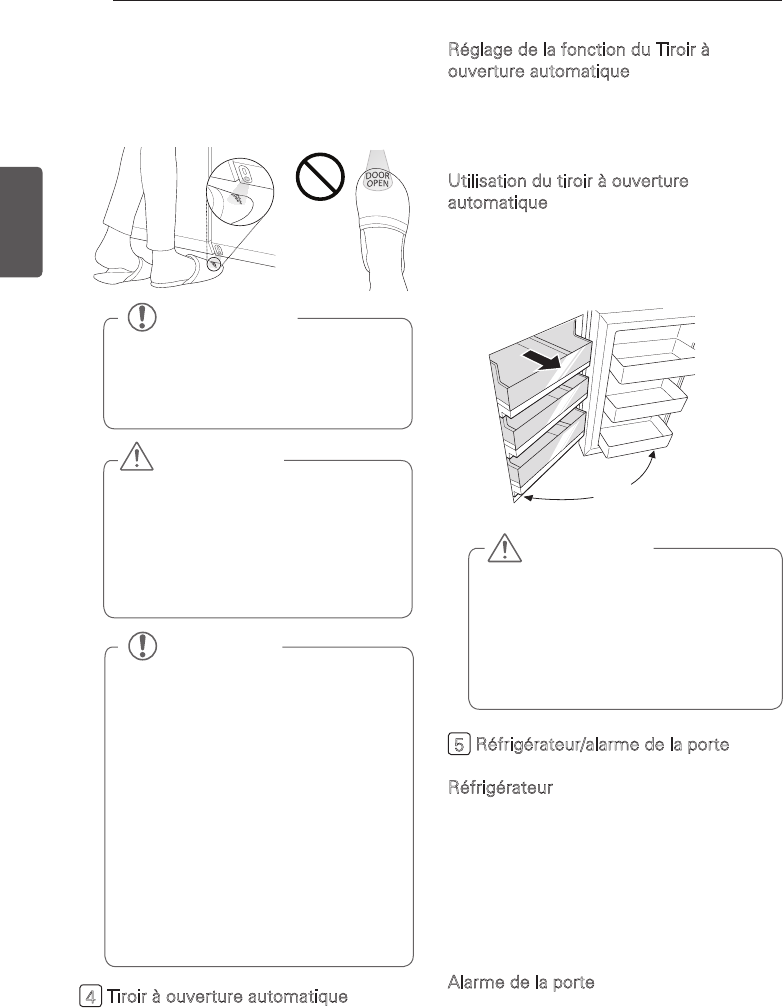 DOOR OPEN

4 Tiroir à ouverture automatique

Réglage de la fonction du Tiroir à ouverture automatique

Utilisation du tiroir à ouverture automatique

5 Réfrigérateur/alarme de la porte

Réfrigérateur

Alarme de la porte