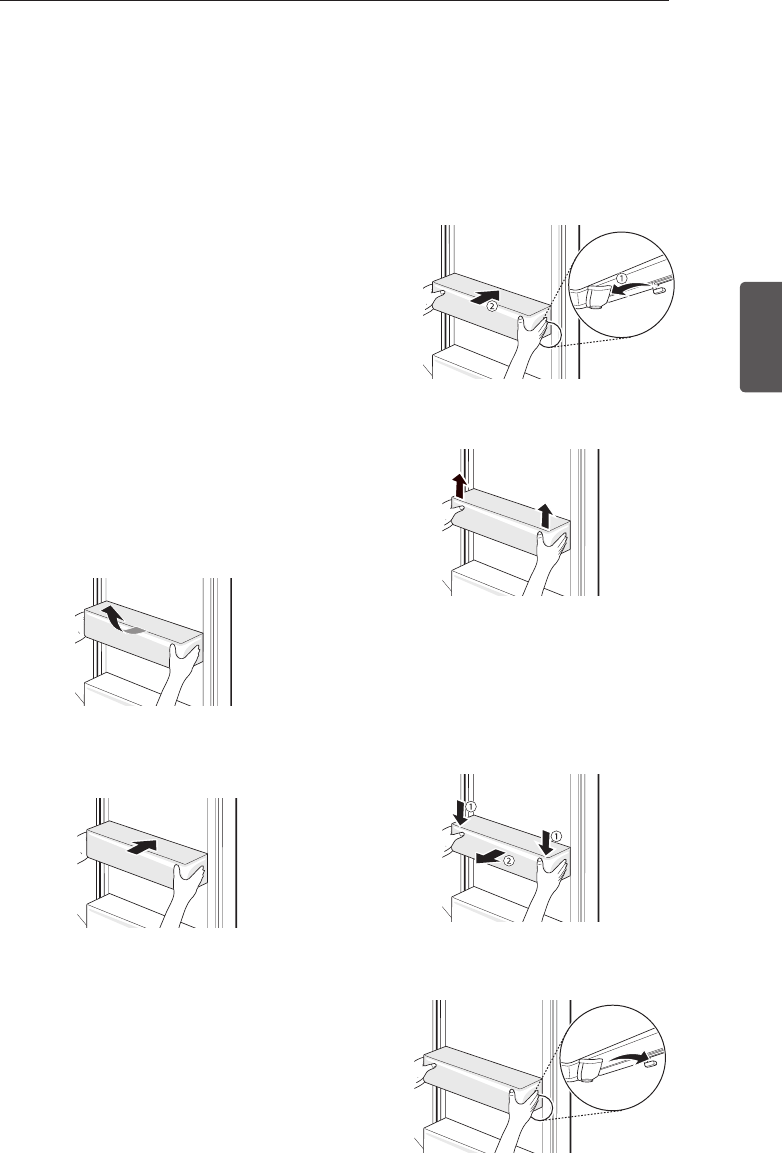 ①
②
①
①
②