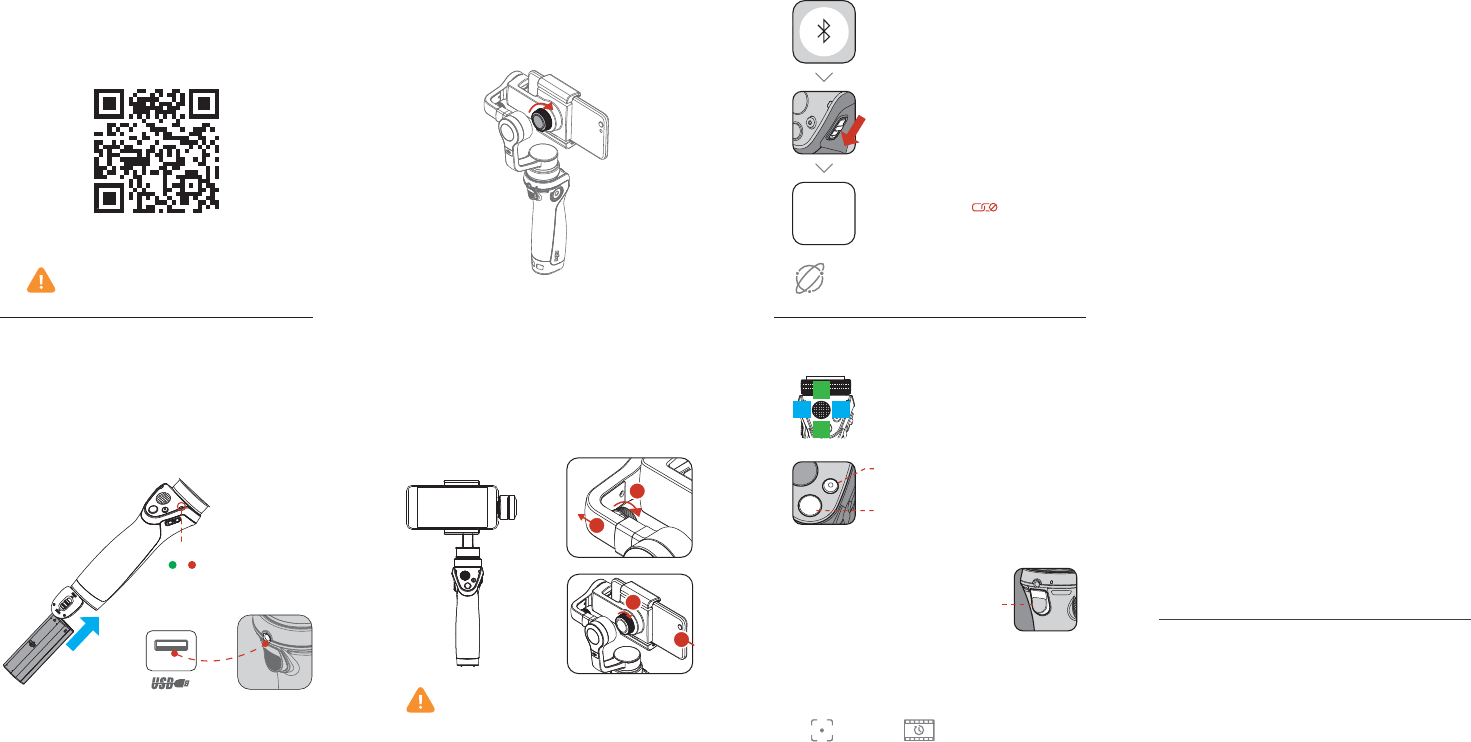 USB