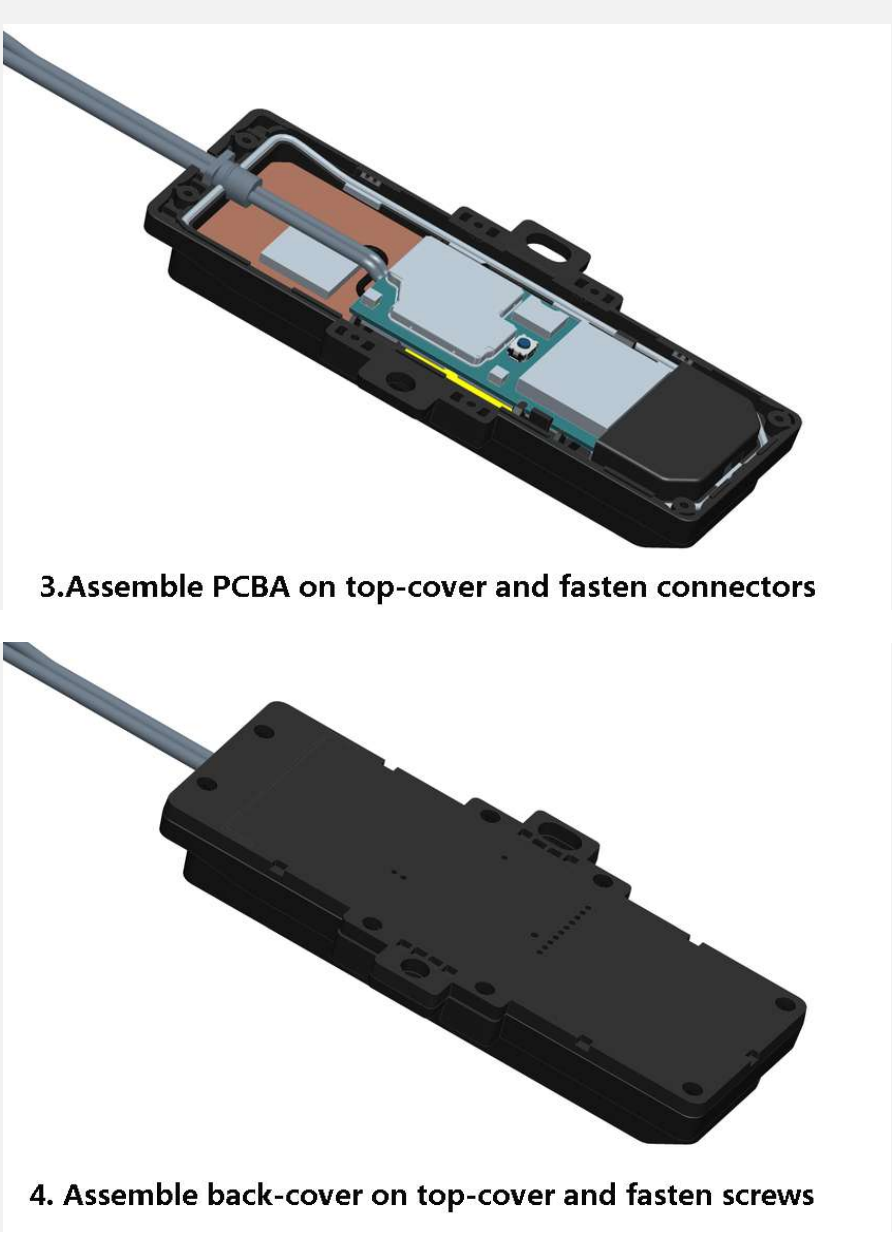 3.Assemble PCBA on top-cover and fasten connectors

4. Assemble back-cover on top-cover and fasten screws