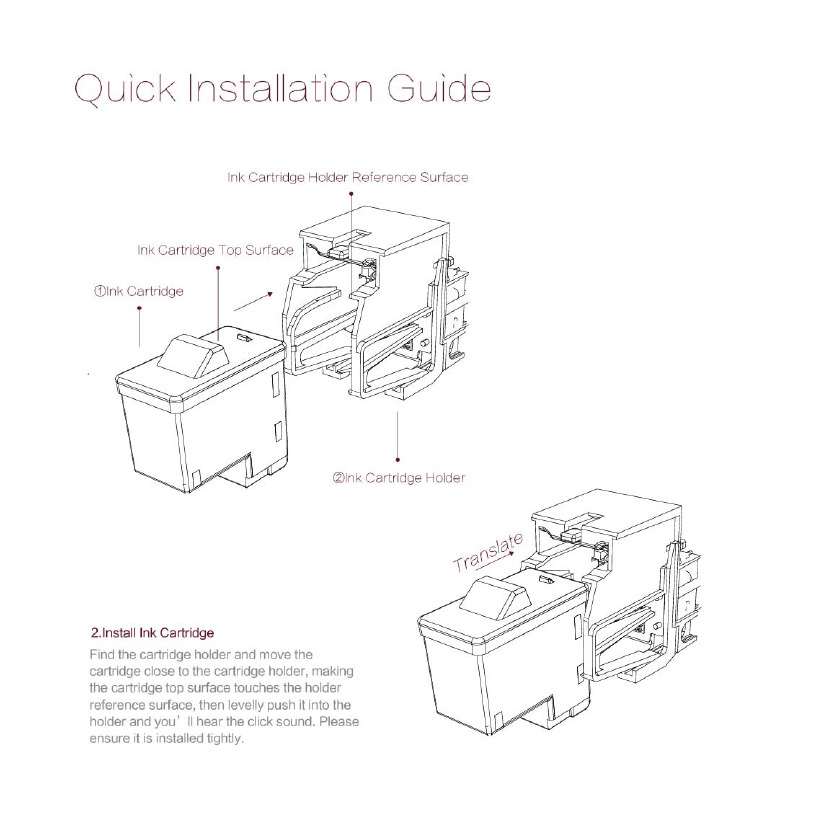 Quick Installation Guide

Ink Cartridge Holder Reference Surface

Ink Cartridge Top Surface

①Ink Cartridge

②Ink Cartridge Holder

Translate

2.Install Ink Cartridge

Find the cartridge holder and move the cartridge close to the cartridge holder, making the cartridge top surface touches the holder reference surface, then levelly push it into the holder and you' ll hear the click sound. Please ensure it is installed tightly.