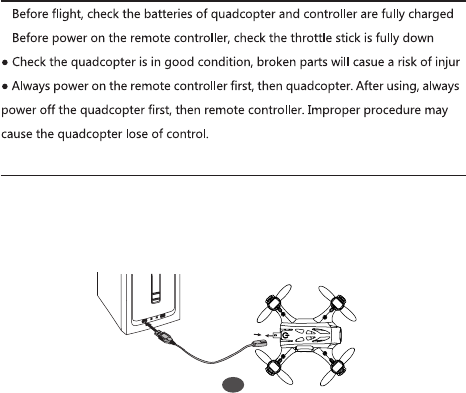 Before flight, check the batteries of quadcopter and controller are fully charged

Before power on the remote controller, check the throttle stick is fully down

• Check the quadcopter is in good condition, broken parts will casue a risk of injur

• Always power on the remote controller first, then quadcopter. After using, always power off the quadcopter first, then remote controller. Improper procedure may cause the quadcopter lose of control.