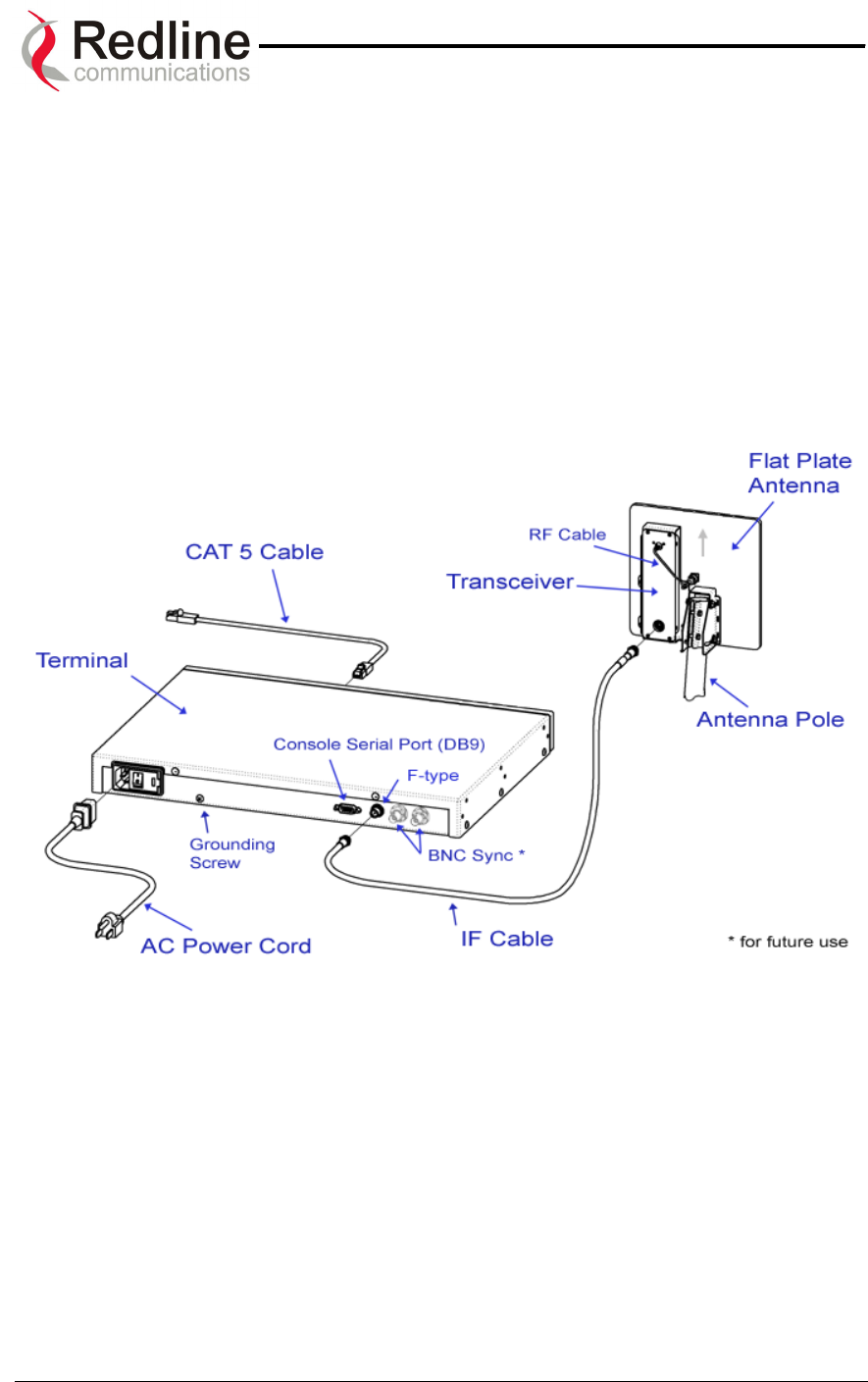 Redline
communications

Flat Plate Antenna

RF Cable

CAT 5 Cable

Transceiver

Terminal

Antenna Pole

Console Serial Port (DB9)

F-type

Grounding Screw

BNC Sync *

AC Power Cord

IF Cable

* for future use