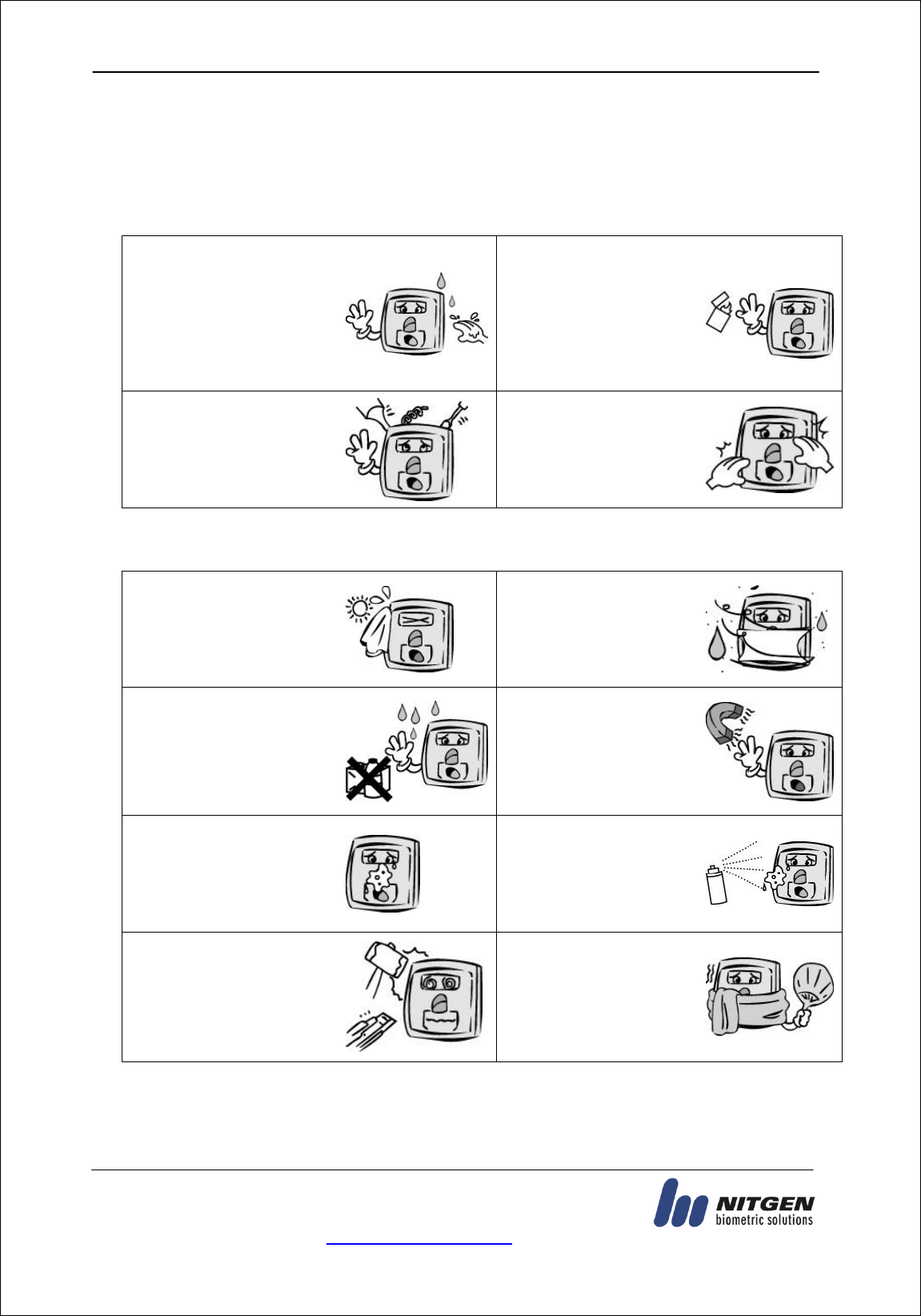 NITGEN
biometric solutions