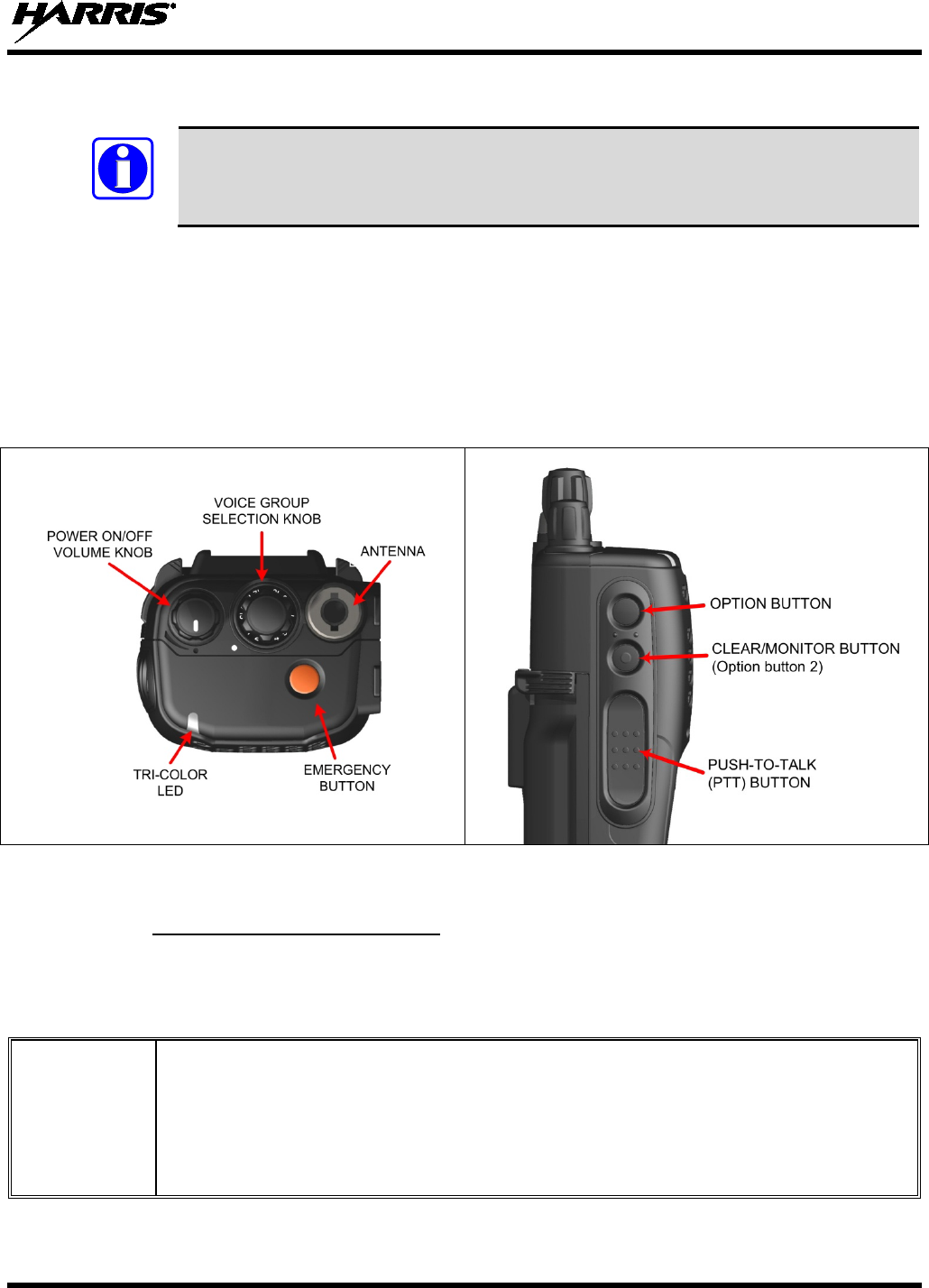 HARRIS

VOICE GROUP SELECTION KNOB

POWER ON/OFF VOLUME KNOB

ANTENNA

TRI-COLOR LED

EMERGENCY BUTTON

OPTION BUTTON

CLEAR/MONITOR BUTTON (Option button 2)

PUSH-TO-TALK (PTT) BUTTON