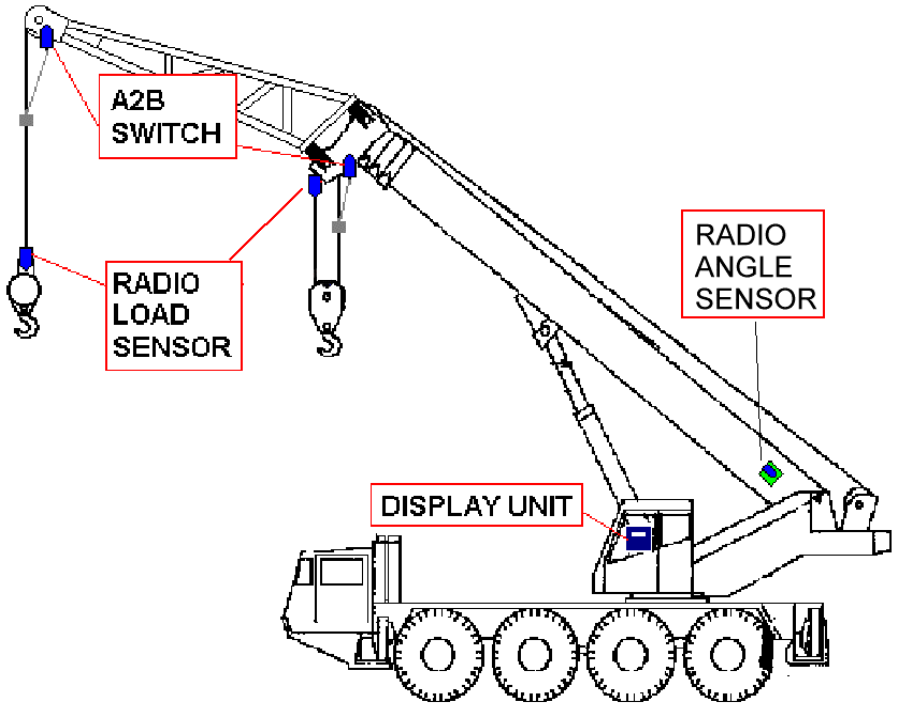 A2B
SWITCH

RADIO
LOAD
SENSOR

RADIO
ANGLE
SENSOR

DISPLAY UNIT