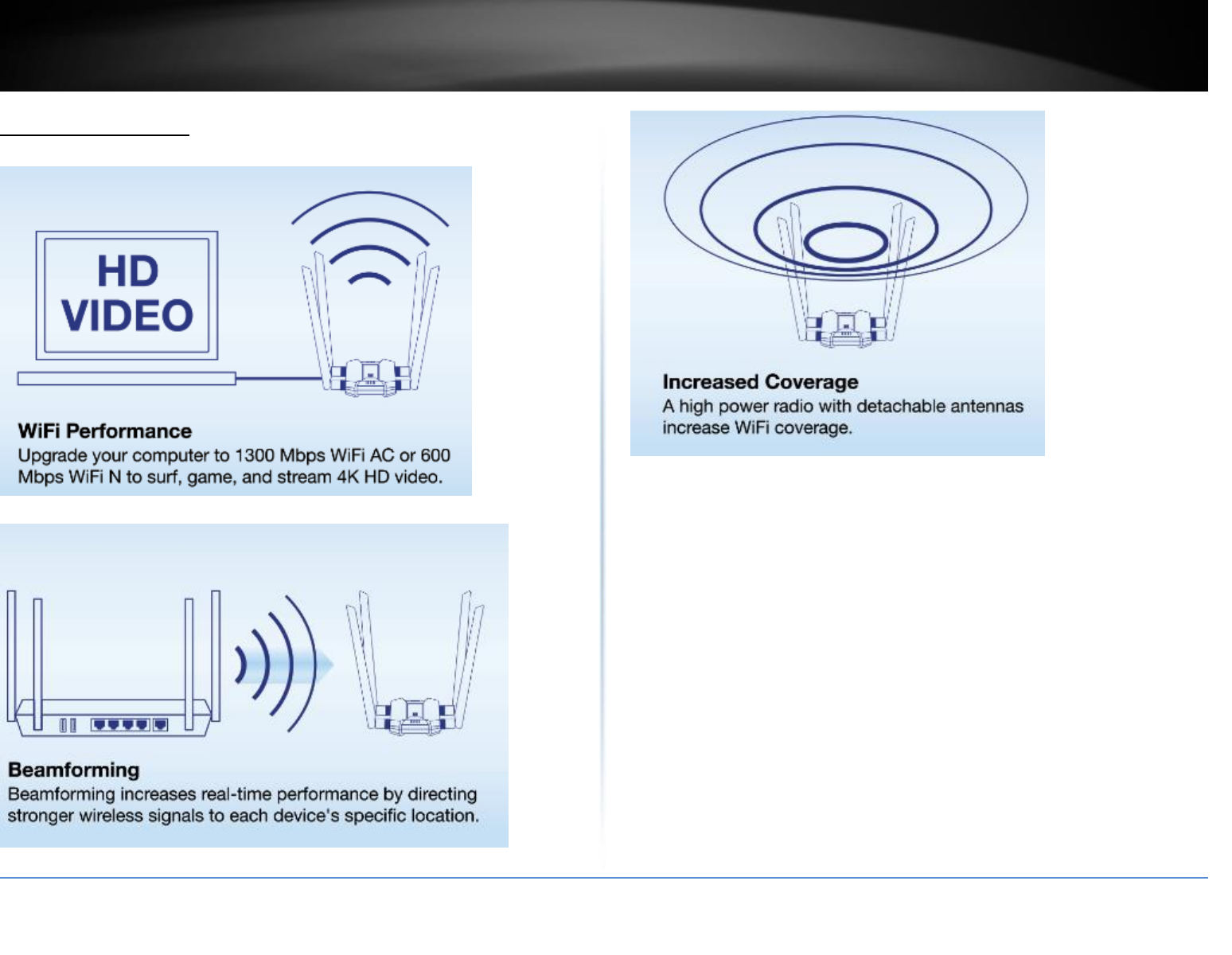 HD VIDEO

WiFi Performance
Upgrade your computer to 1300 Mbps WiFi AC or 600 Mbps WiFi N to surf, game, and stream 4K HD video.

Beamforming
Beamforming increases real-time performance by directing stronger wireless signals to each device's specific location.

Increased Coverage
A high power radio with detachable antennas increase WiFi coverage.