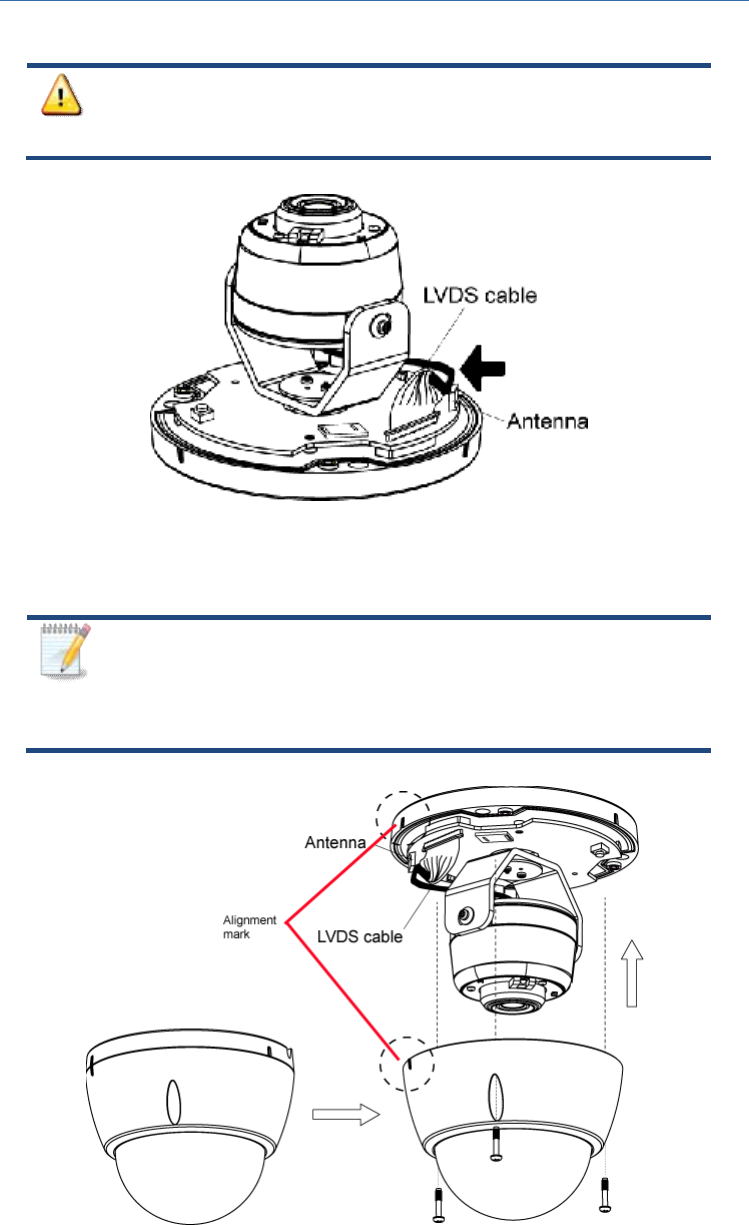 LVDS cable

Antenna

Antenna

Alignment mark

LVDS cable